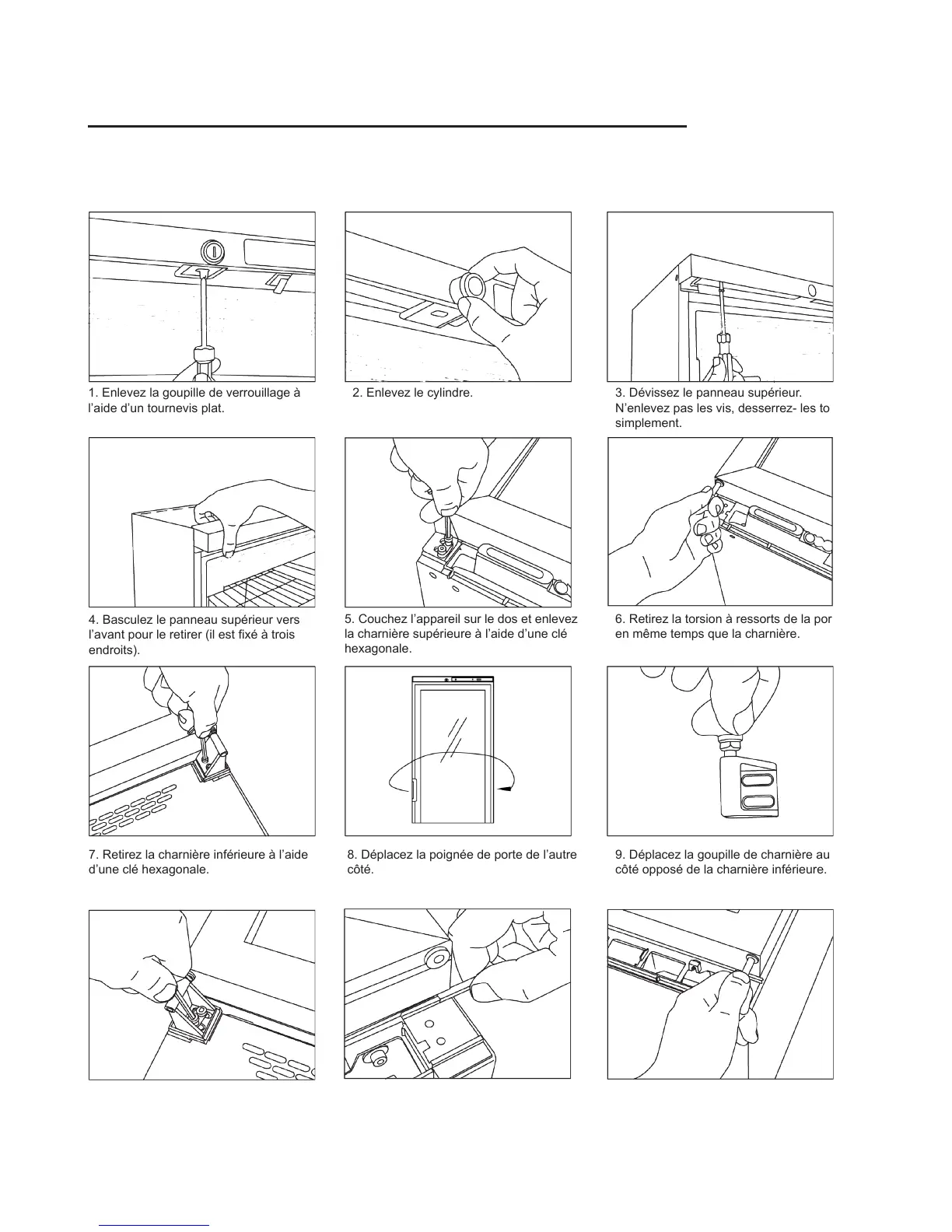 1. Enlevez la goupille de verrouillage à l'aide d'un tournevis plat.

2. Enlevez le cylindre.

3. Dévissez le panneau supérieur. N'enlevez pas les vis, desserrez- les to simplement.

4. Basculez le panneau supérieur vers l'avant pour le retirer (il est fixé à trois endroits).

5. Couchez l'appareil sur le dos et enlevez la charnière supérieure à l'aide d'une clé hexagonale.

6. Retirez la torsion à ressorts de la por en même temps que la charnière.

7. Retirez la charnière inférieure à l'aide d'une clé hexagonale.

8. Déplacez la poignée de porte de l'autre côté.

9. Déplacez la goupille de charnière au côté opposé de la charnière inférieure.