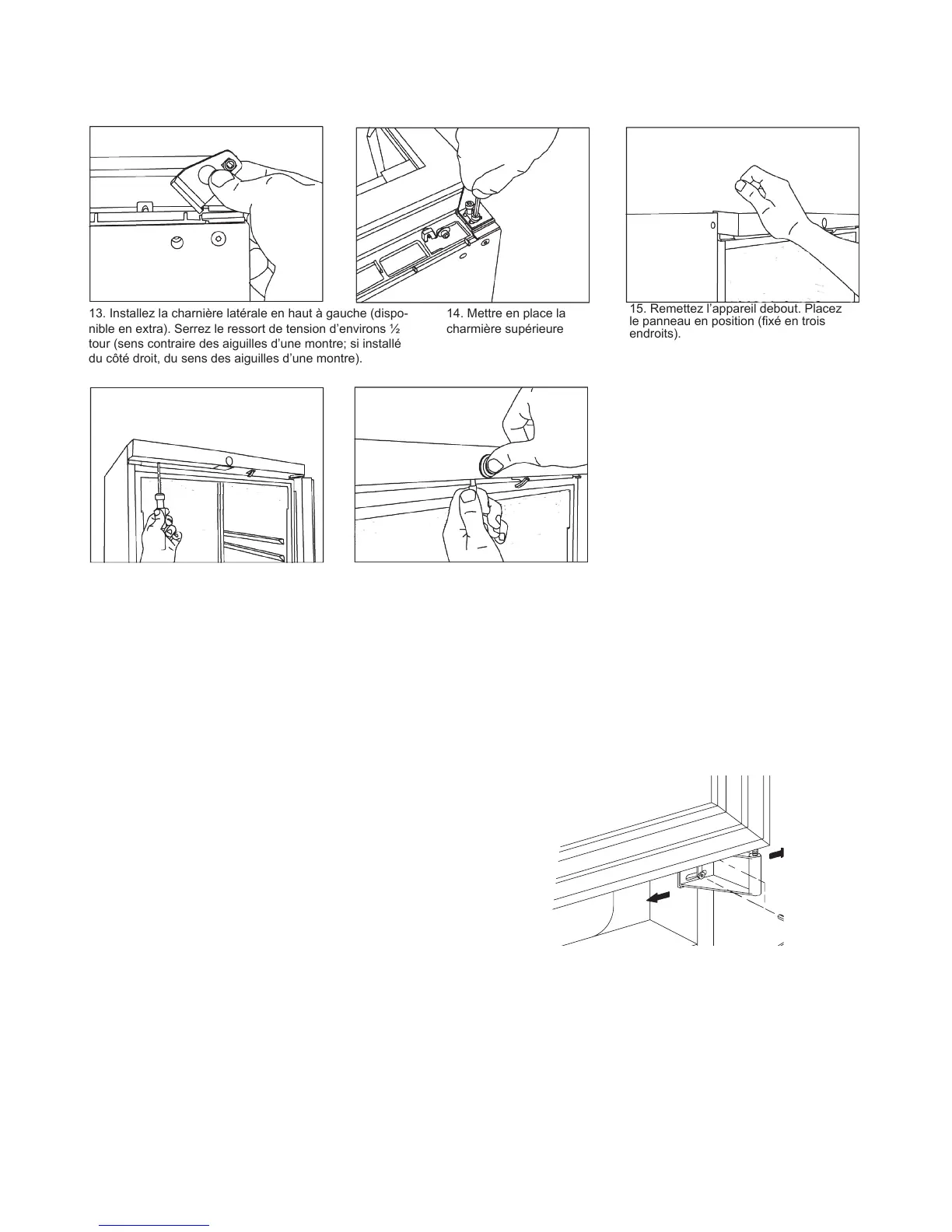 13. Installez la charnière latérale en haut à gauche (disponible en extra). Serrez le ressort de tension d'environs ½ tour (sens contraire des aiguilles d'une montre; si installé du côté droit, du sens des aiguilles d'une montre).

14. Mettre en place la charmière supérieure

15. Remettez l'appareil debout. Placez le panneau en position (fixé en trois endroits).