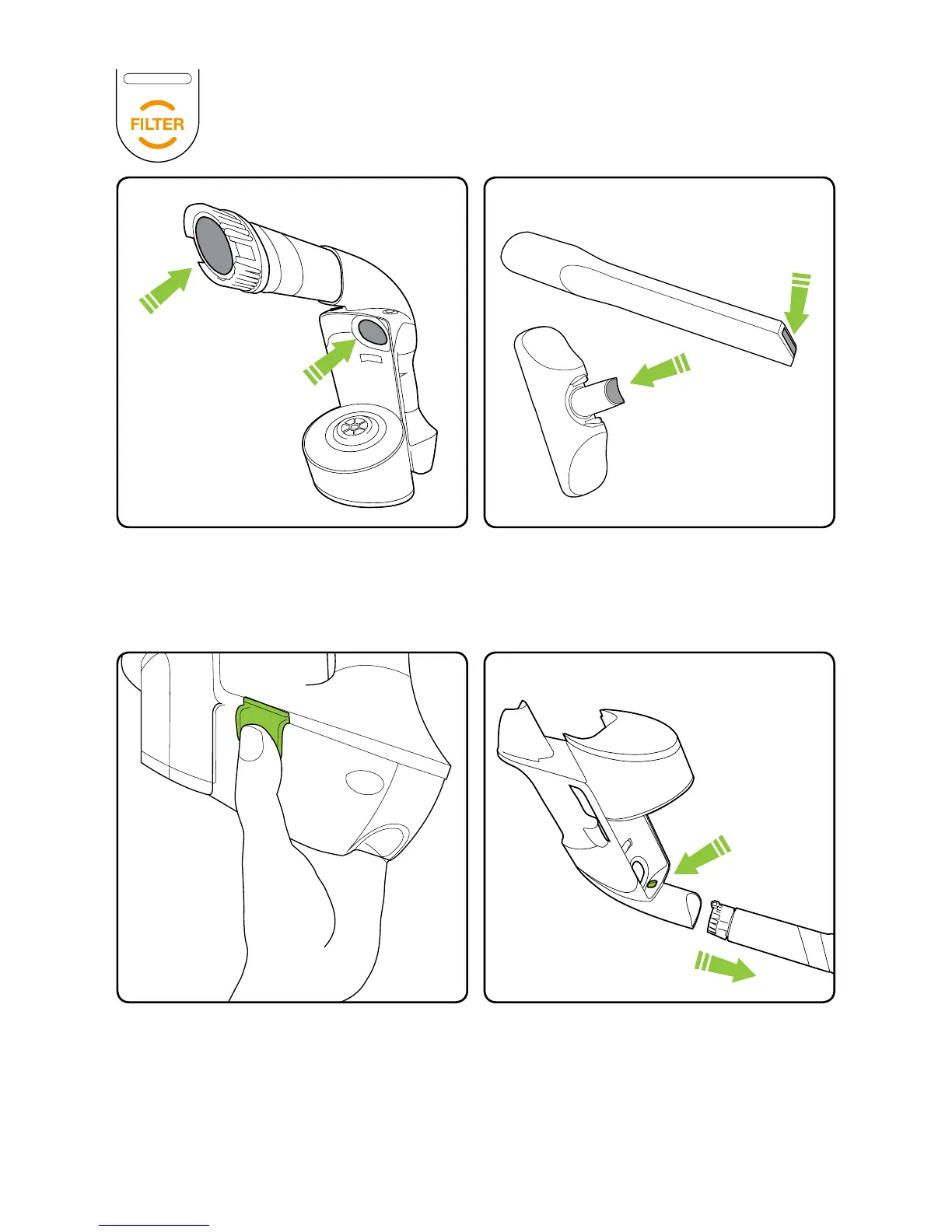 FILTER