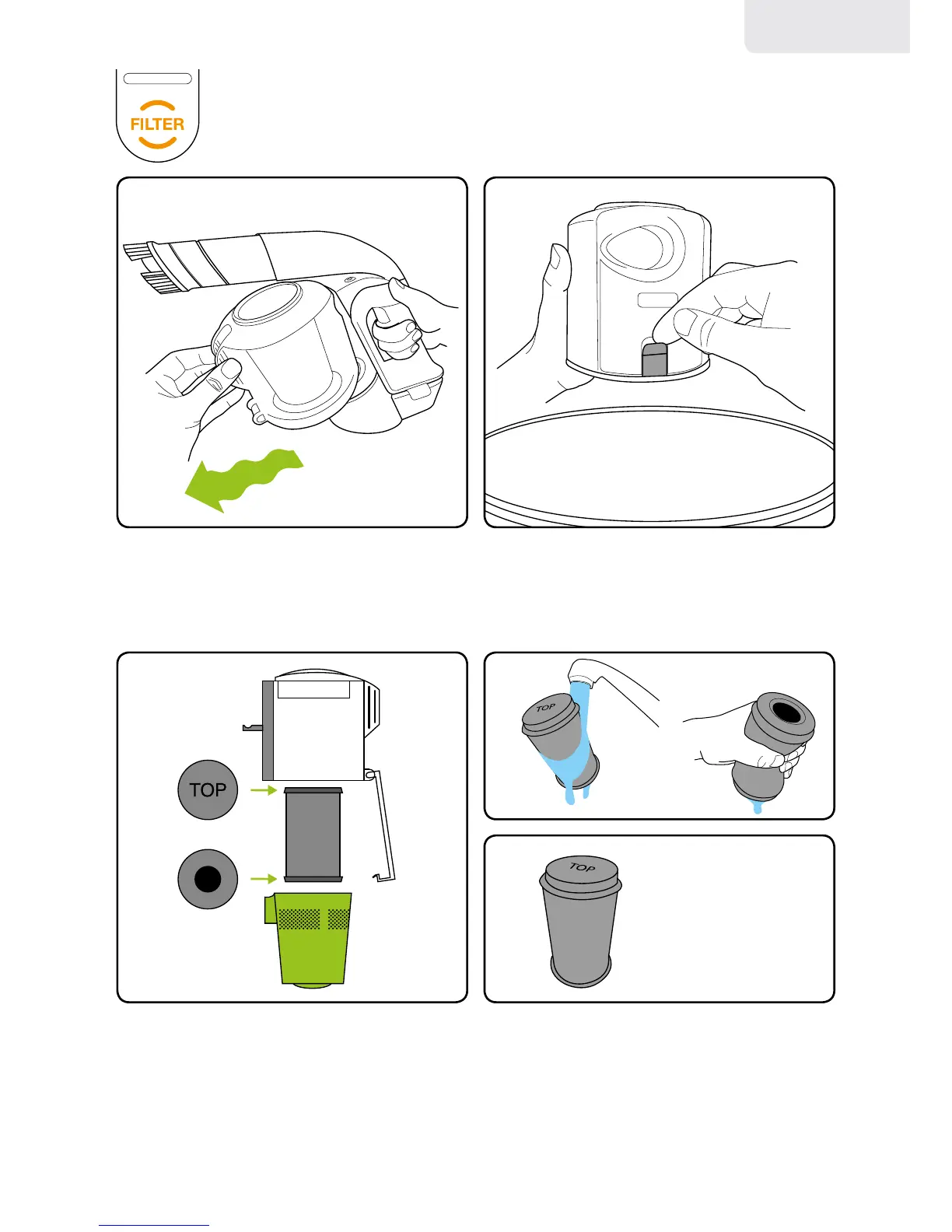 FILTER

TOP

TOP

TOP