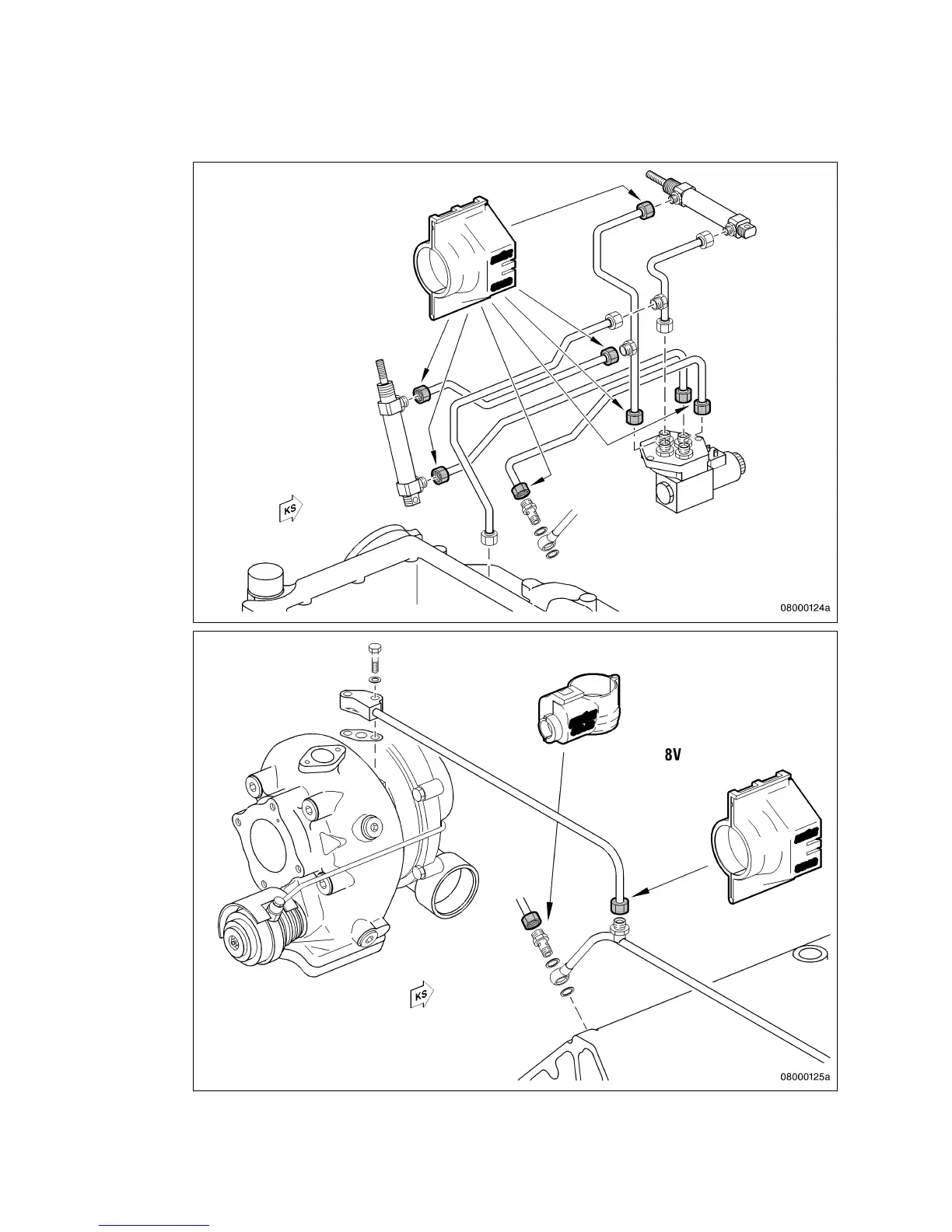 KS

08000124a

8V

KS

08000125a