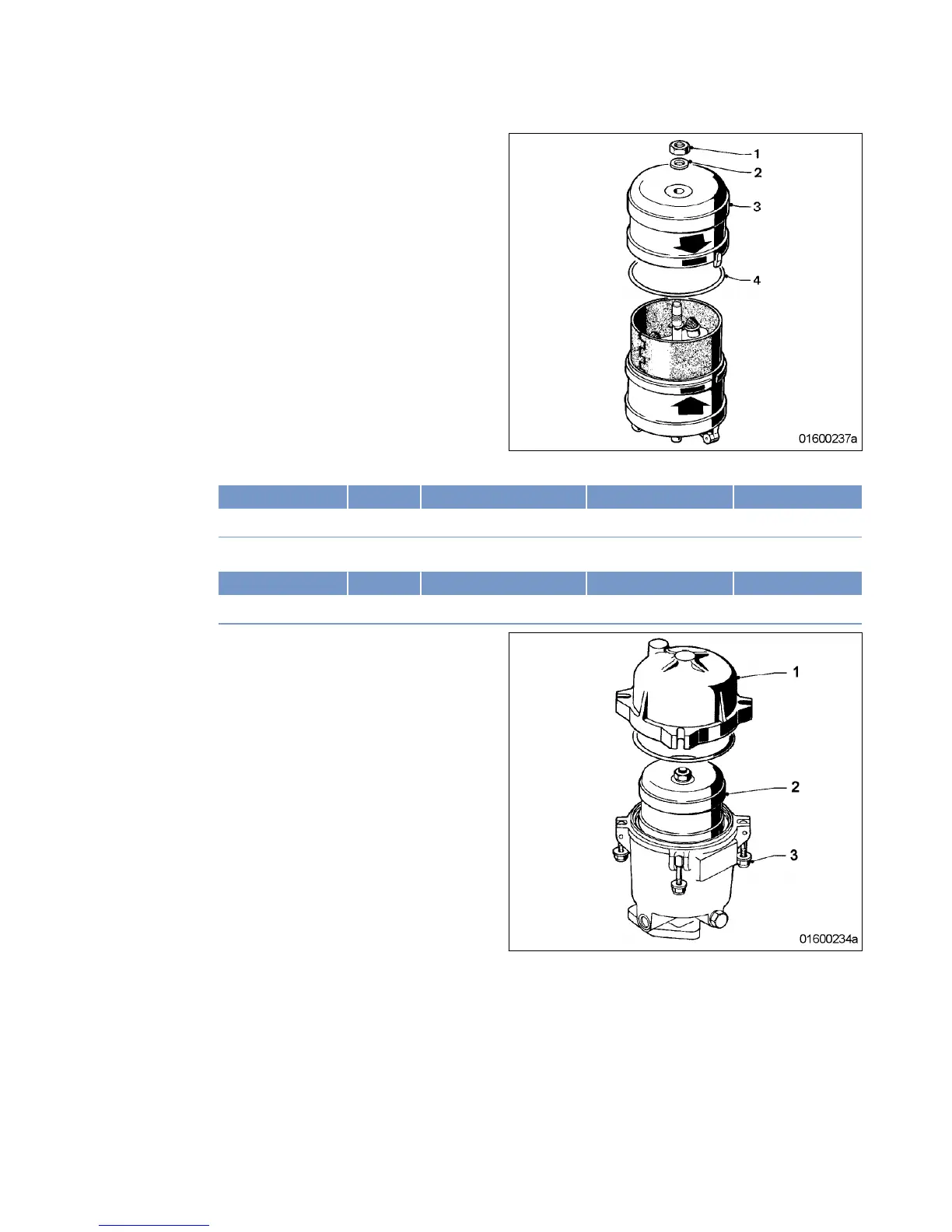 1
2
3
4
01600237a

1
2
3
01600234a