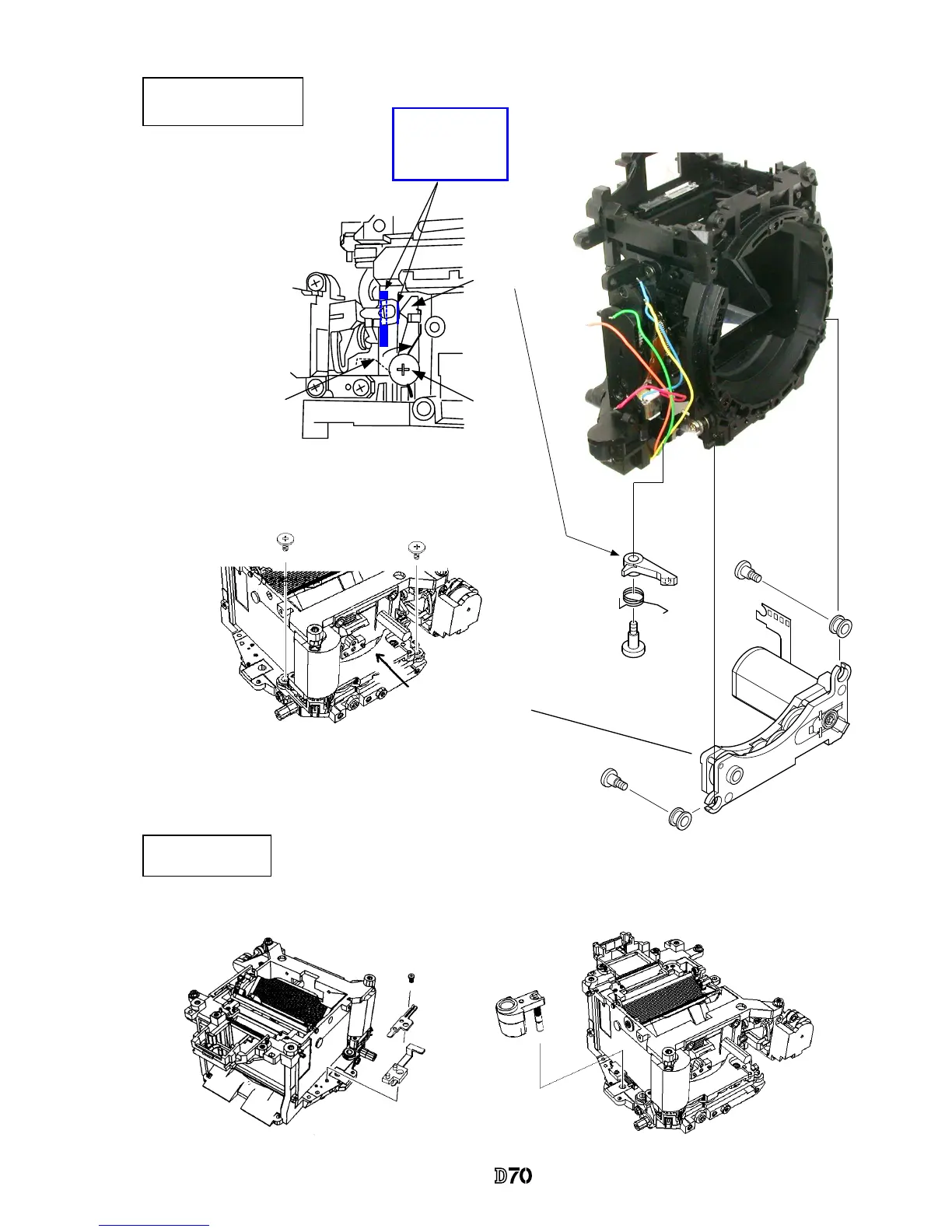 D70