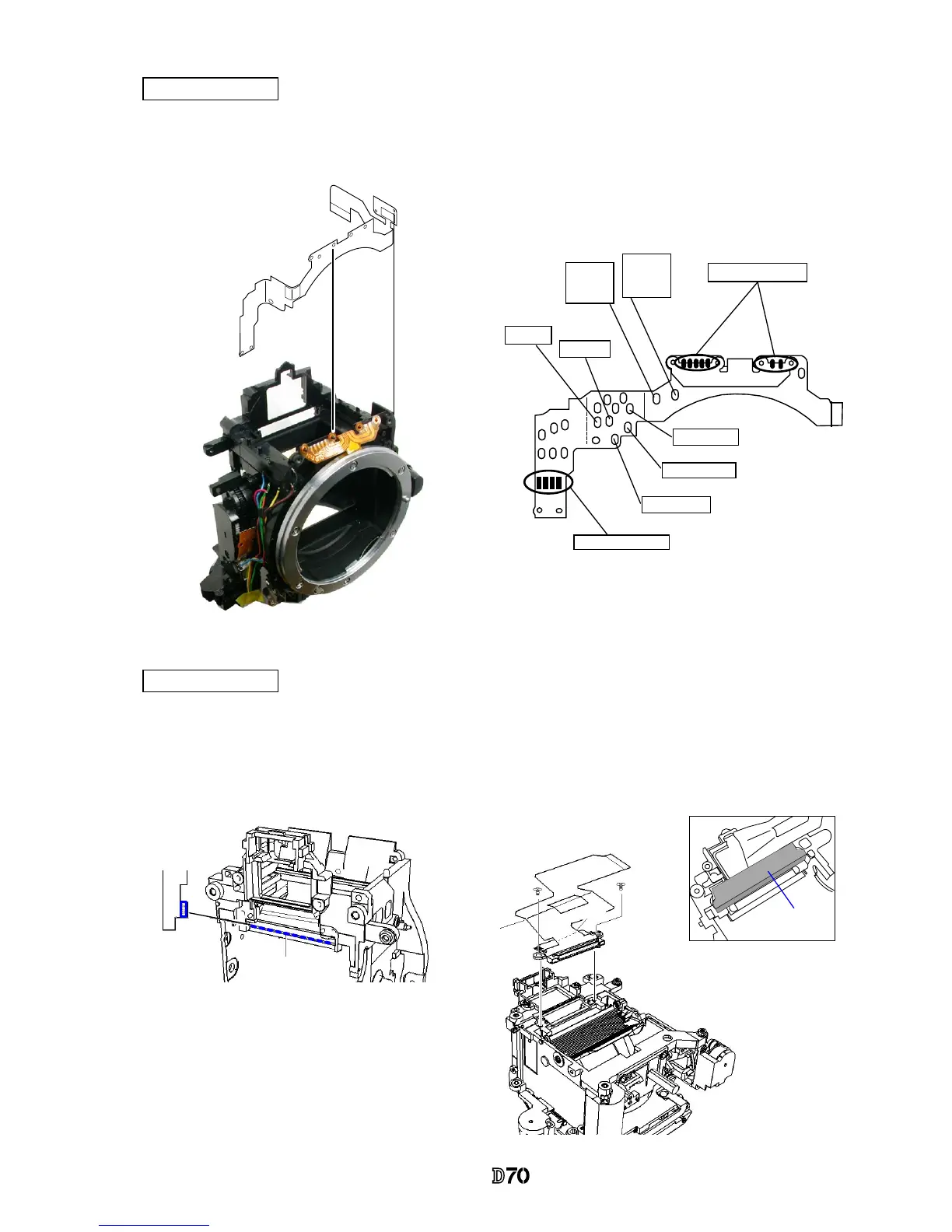 D70