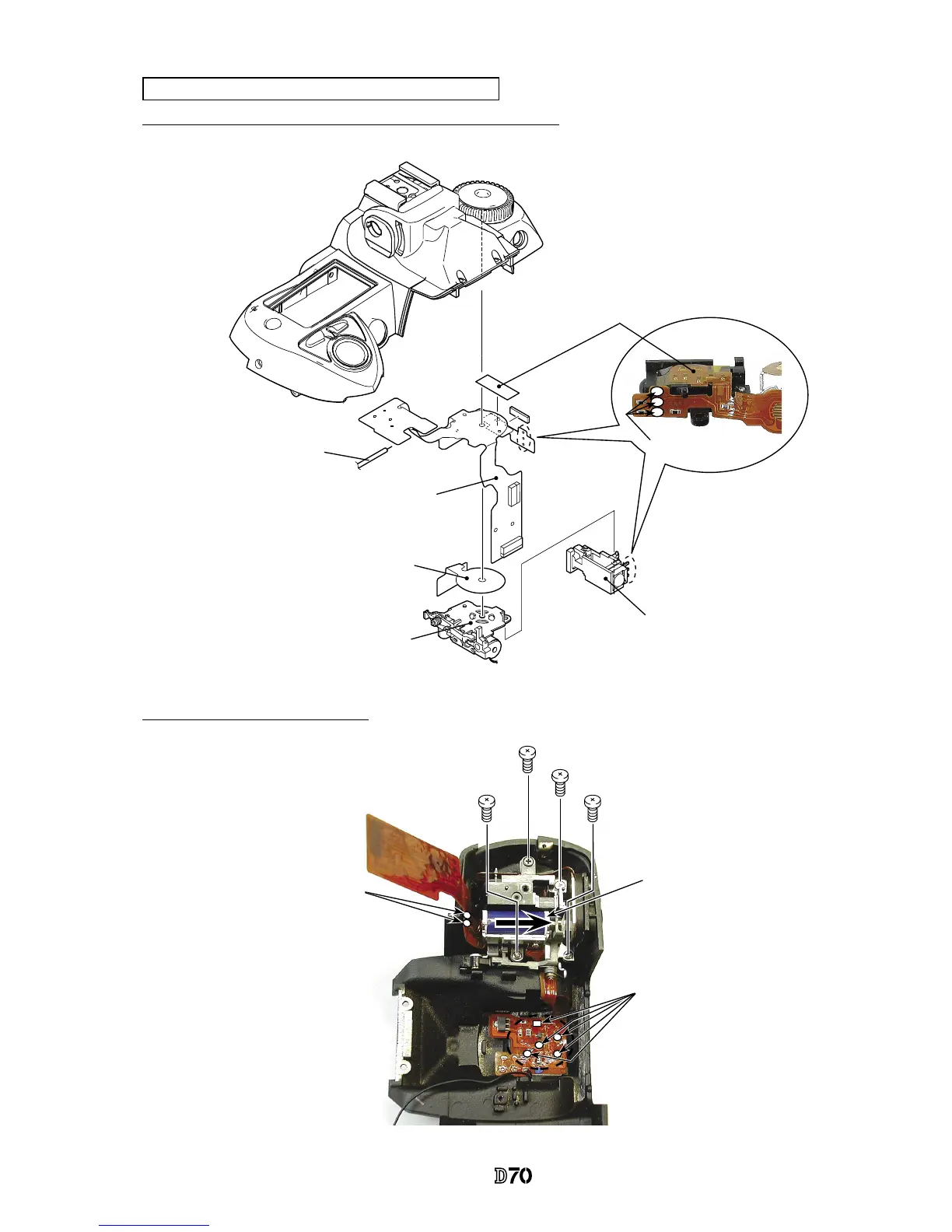 D70