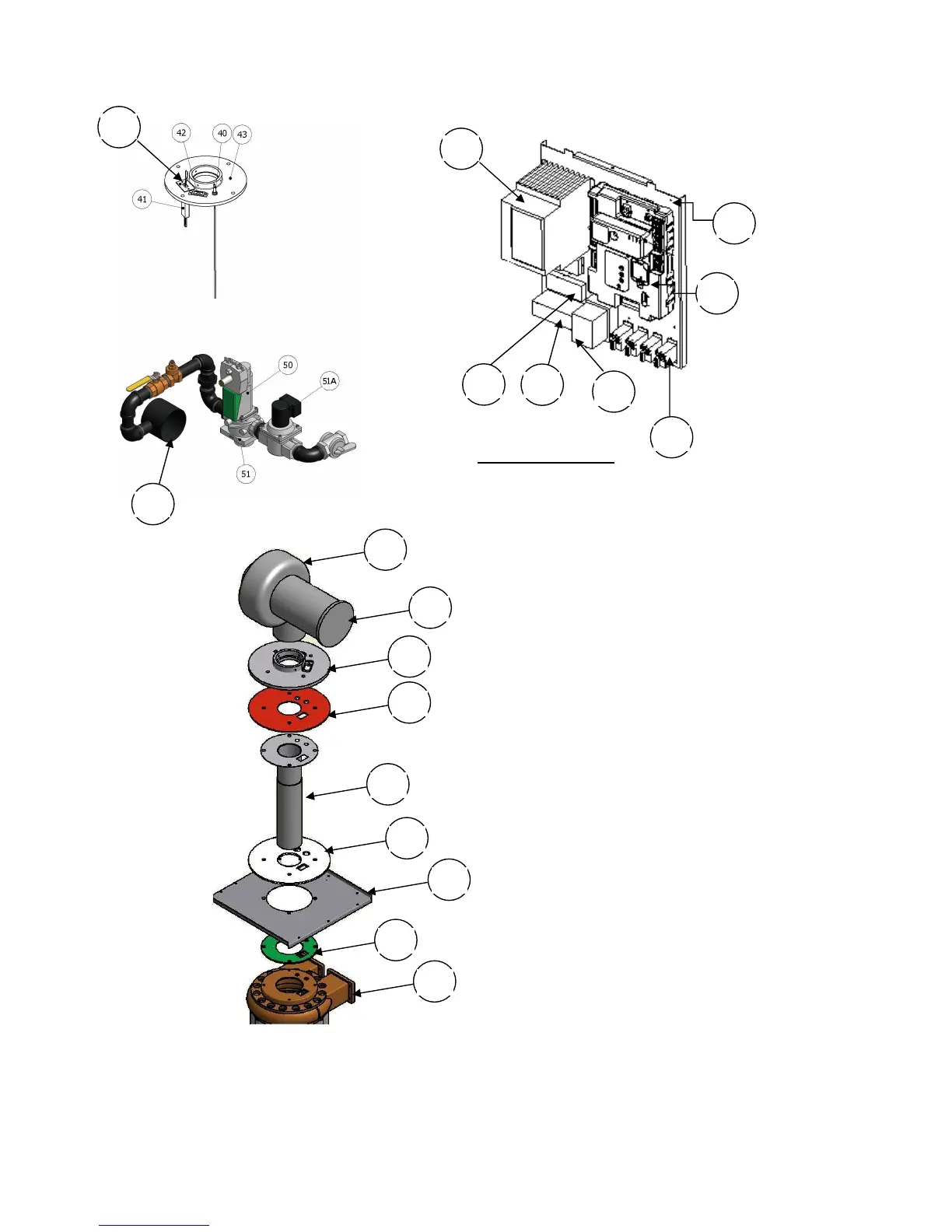 42
40
43
41

50
51A
51