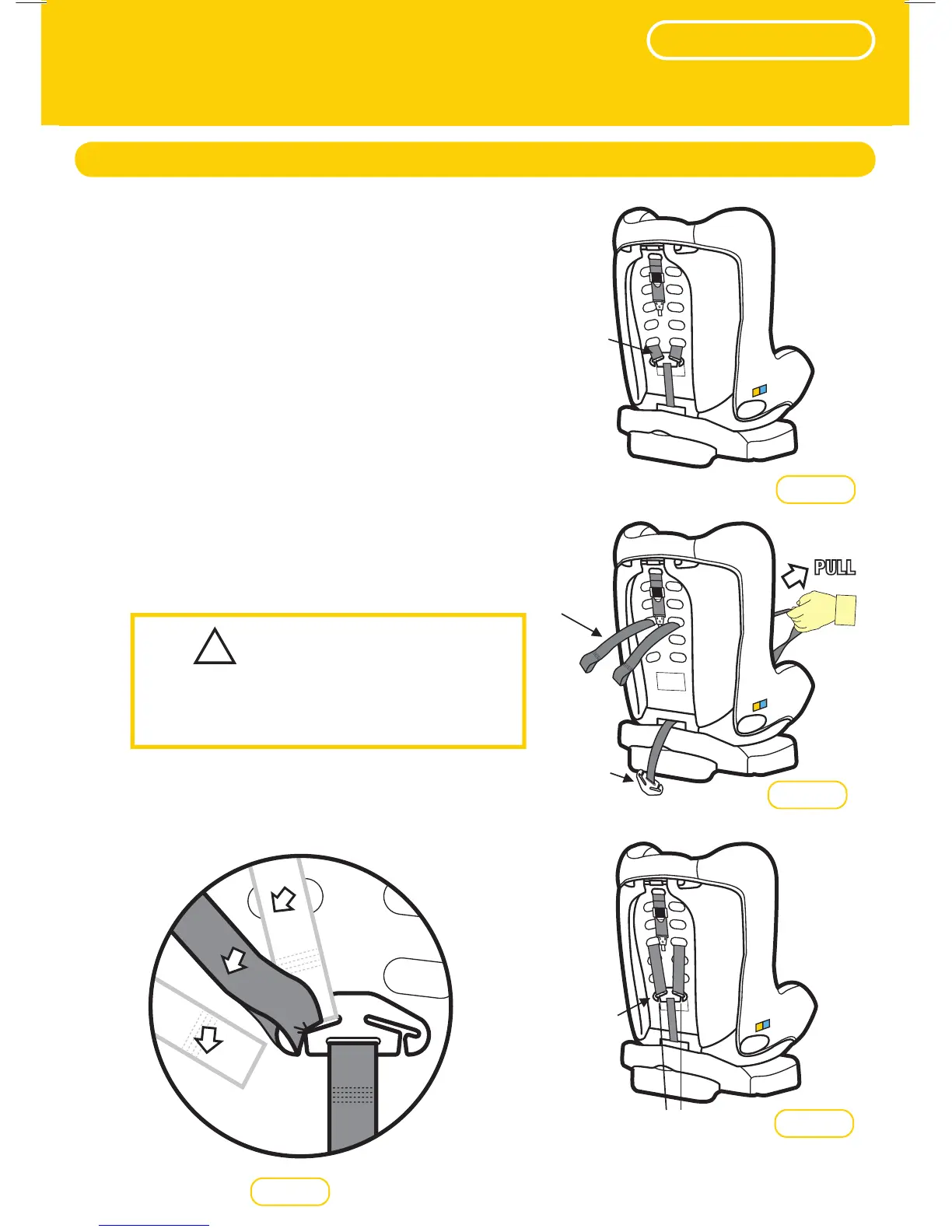 PULL