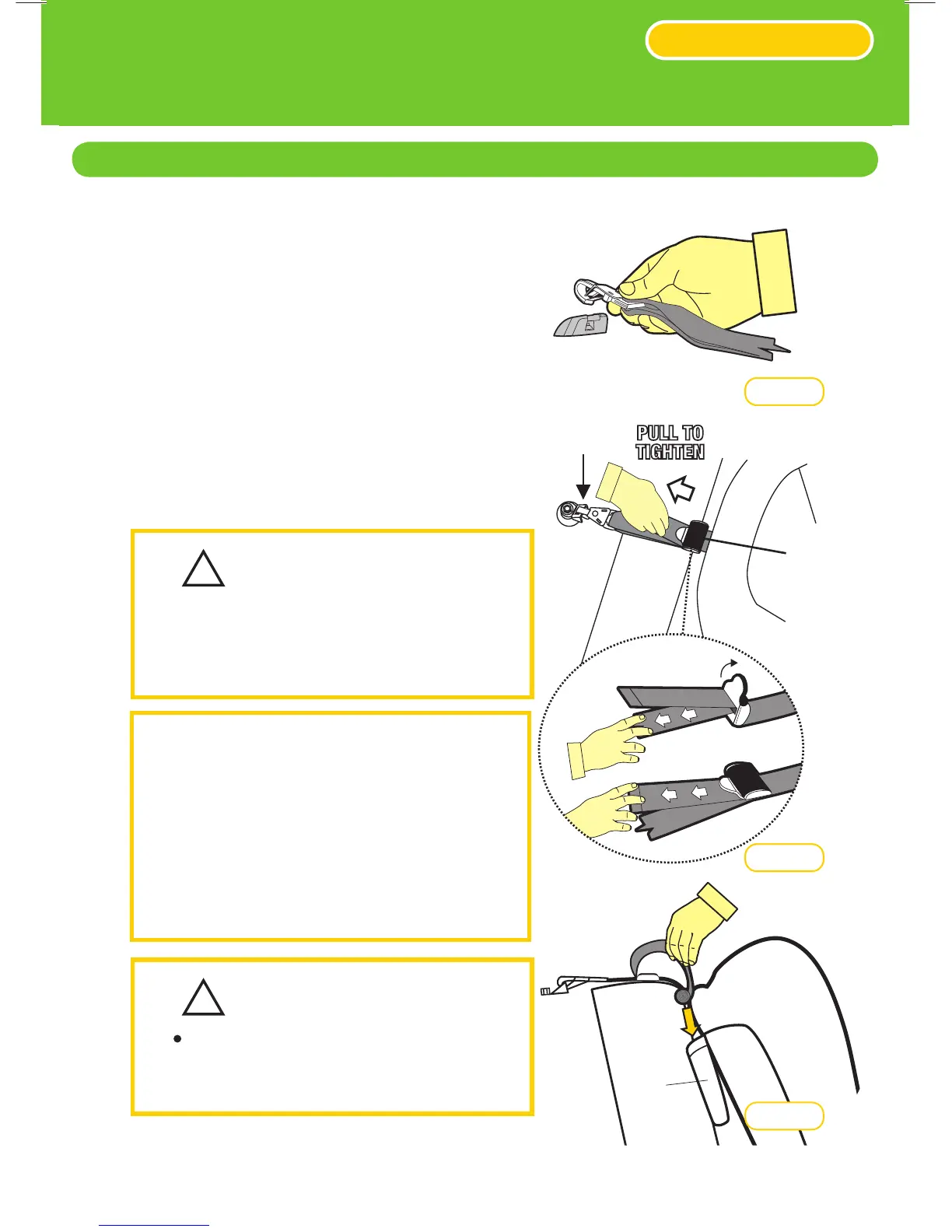 PULL TO TIGHTEN