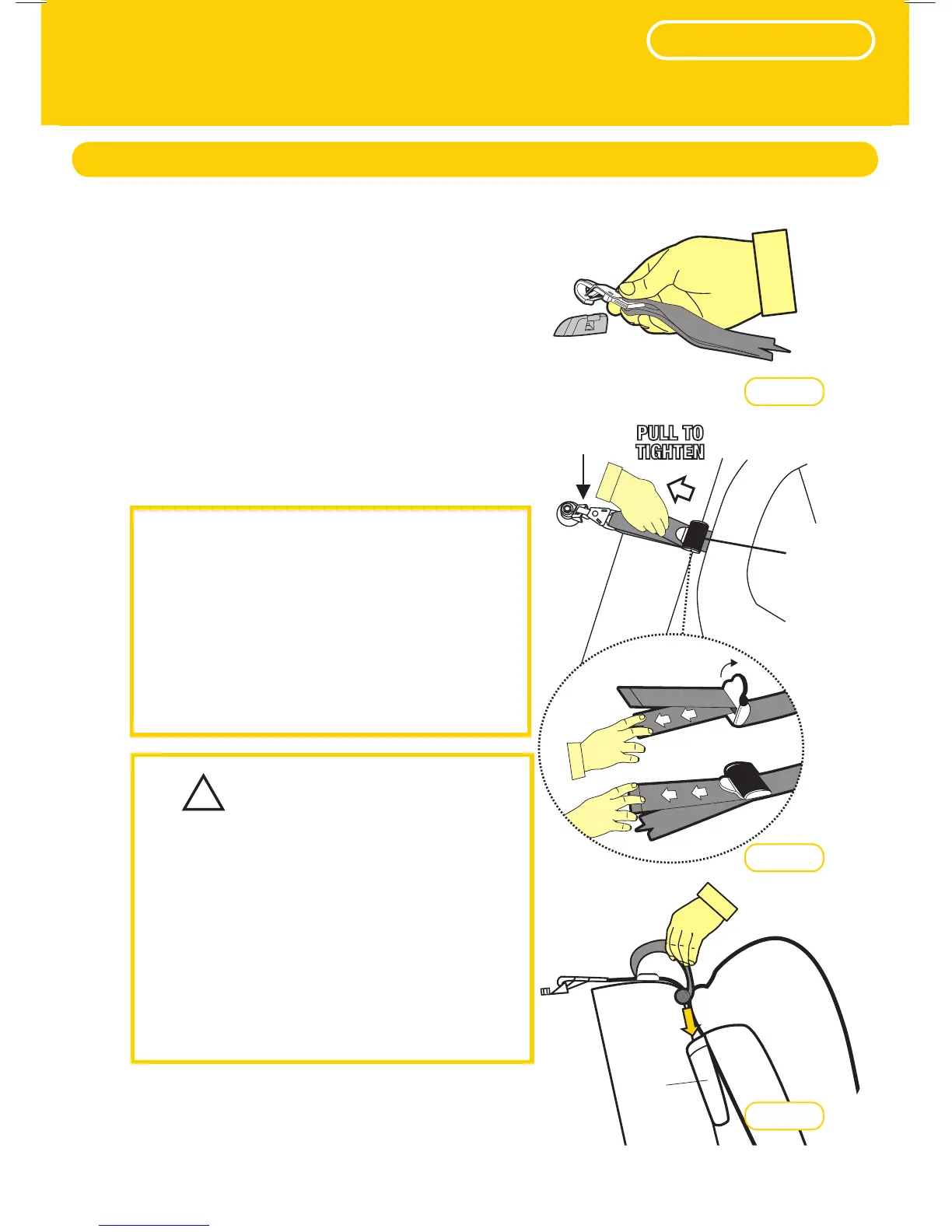 PULL TO TIGHTEN