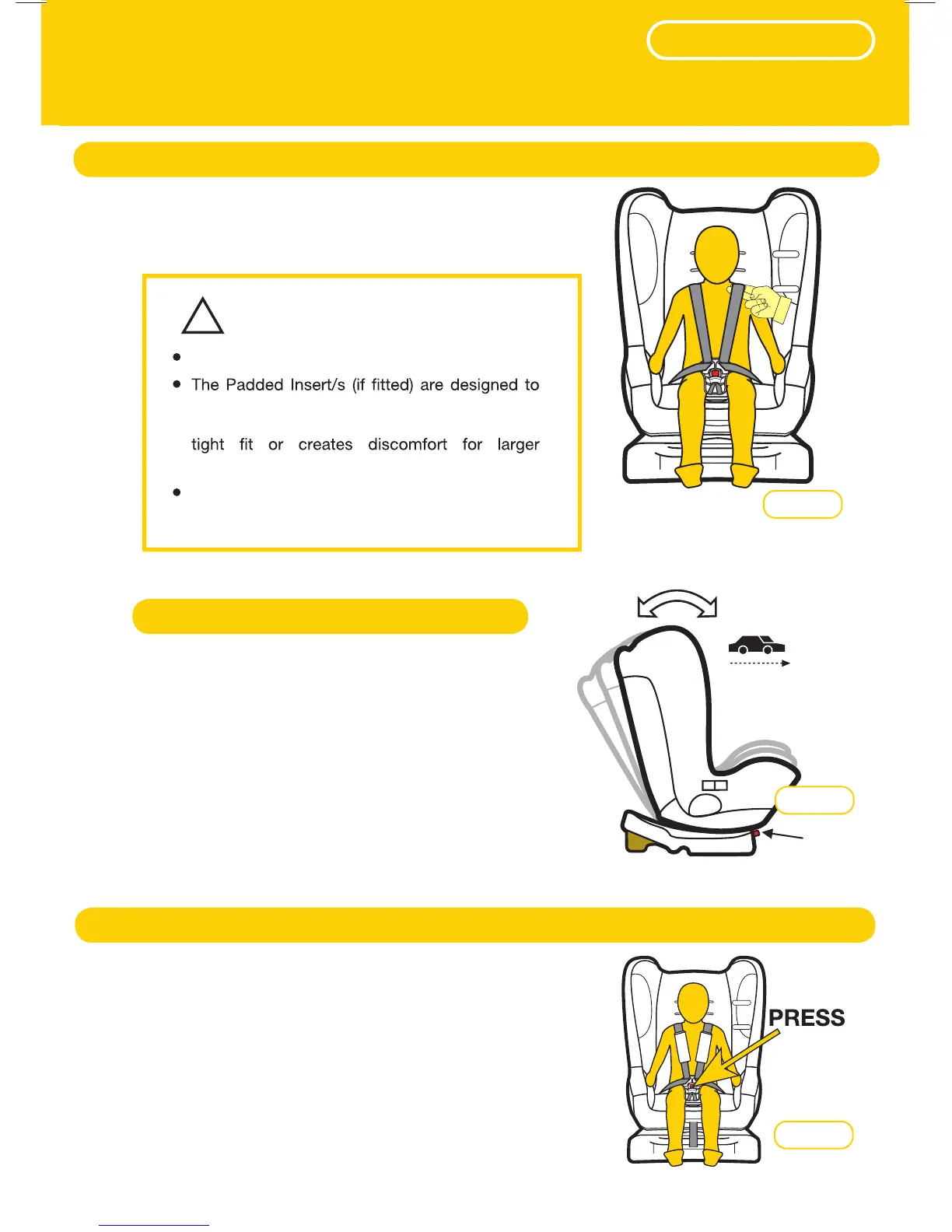 The Padded Insert/s (if fitted) are designed to

tight fit or creates discomfort for larger

PRESS