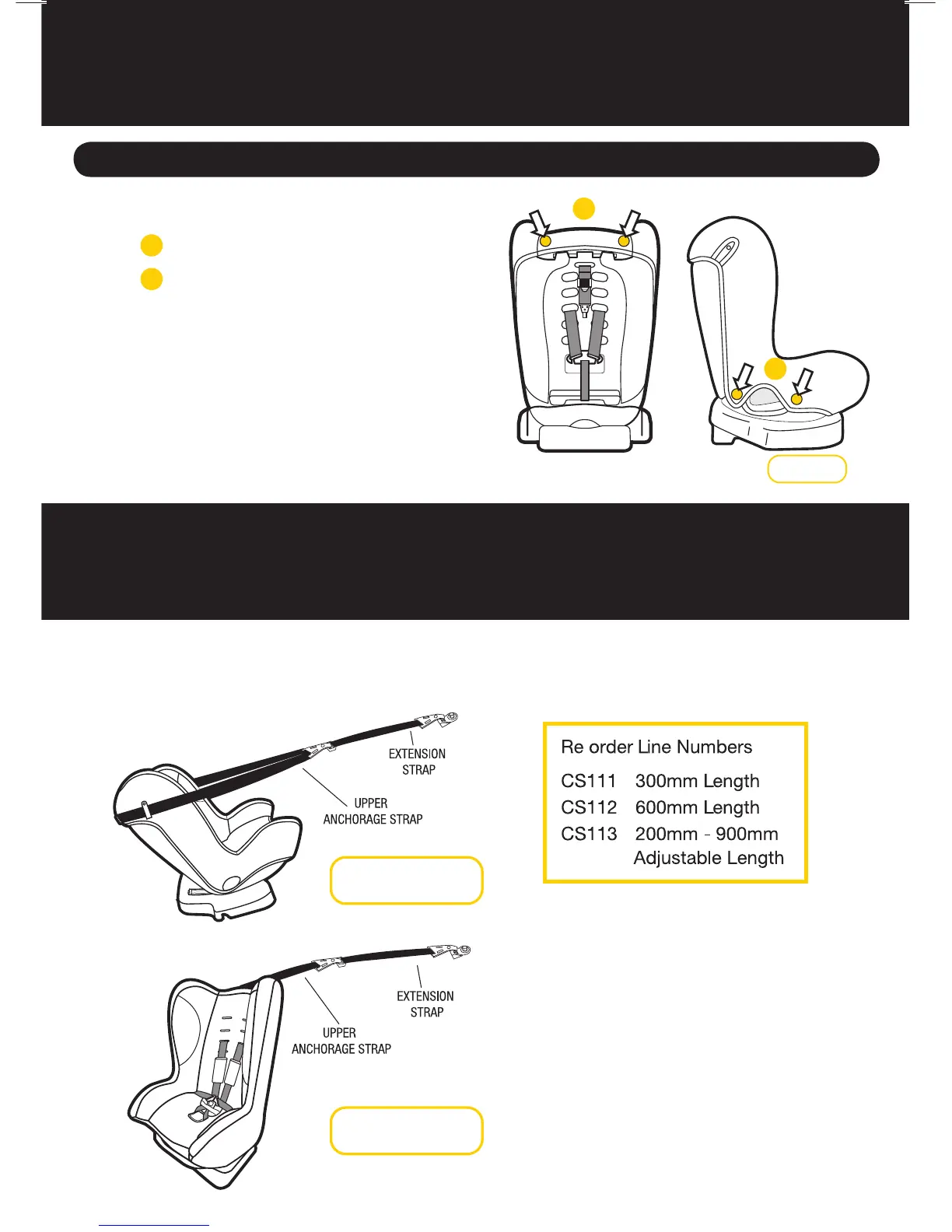 EXTENSION STRAP

UPPER ANCHORAGE STRAP

Re order Line Numbers

CS111 300mm Length
CS112 600mm Length
CS113 200mm - 900mm Adjustable Length

EXTENSION STRAP

UPPER ANCHORAGE STRAP