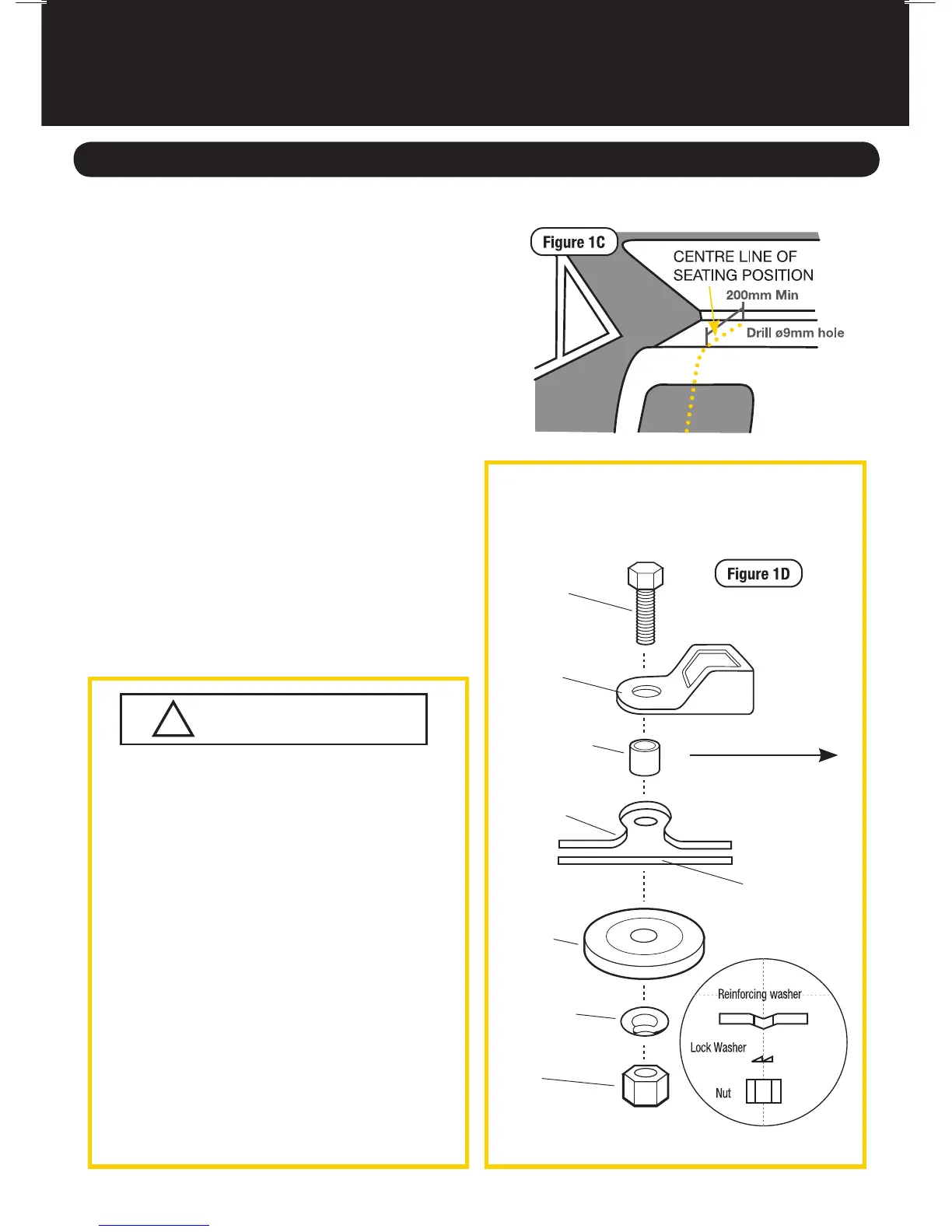 Figure 1C

CENTRE LINE OF SEATING POSITION

200mm Min

Drill ø9mm hole

Figure 1D

Reinforcing washer

Lock Washer

Nut