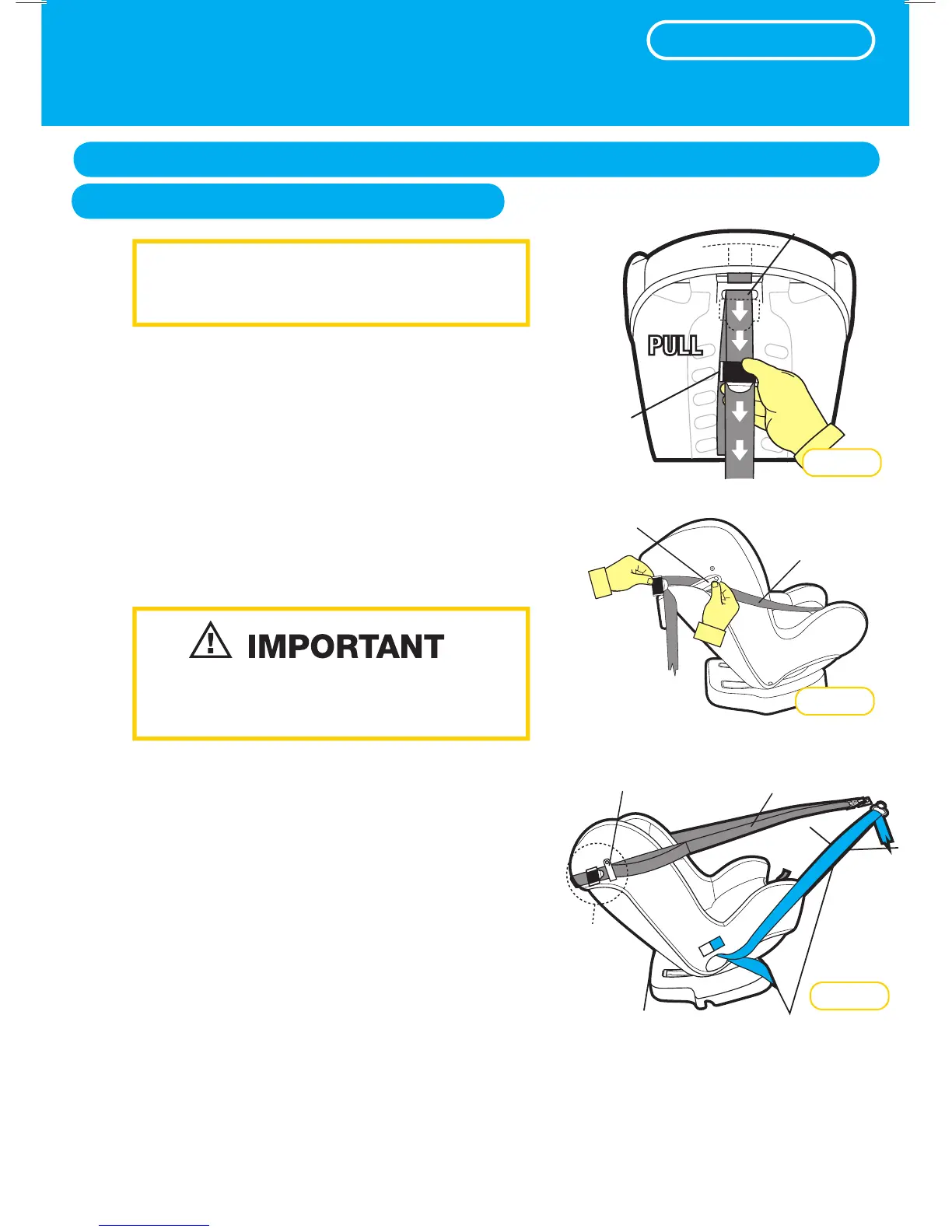 PULL

IMPORTANT