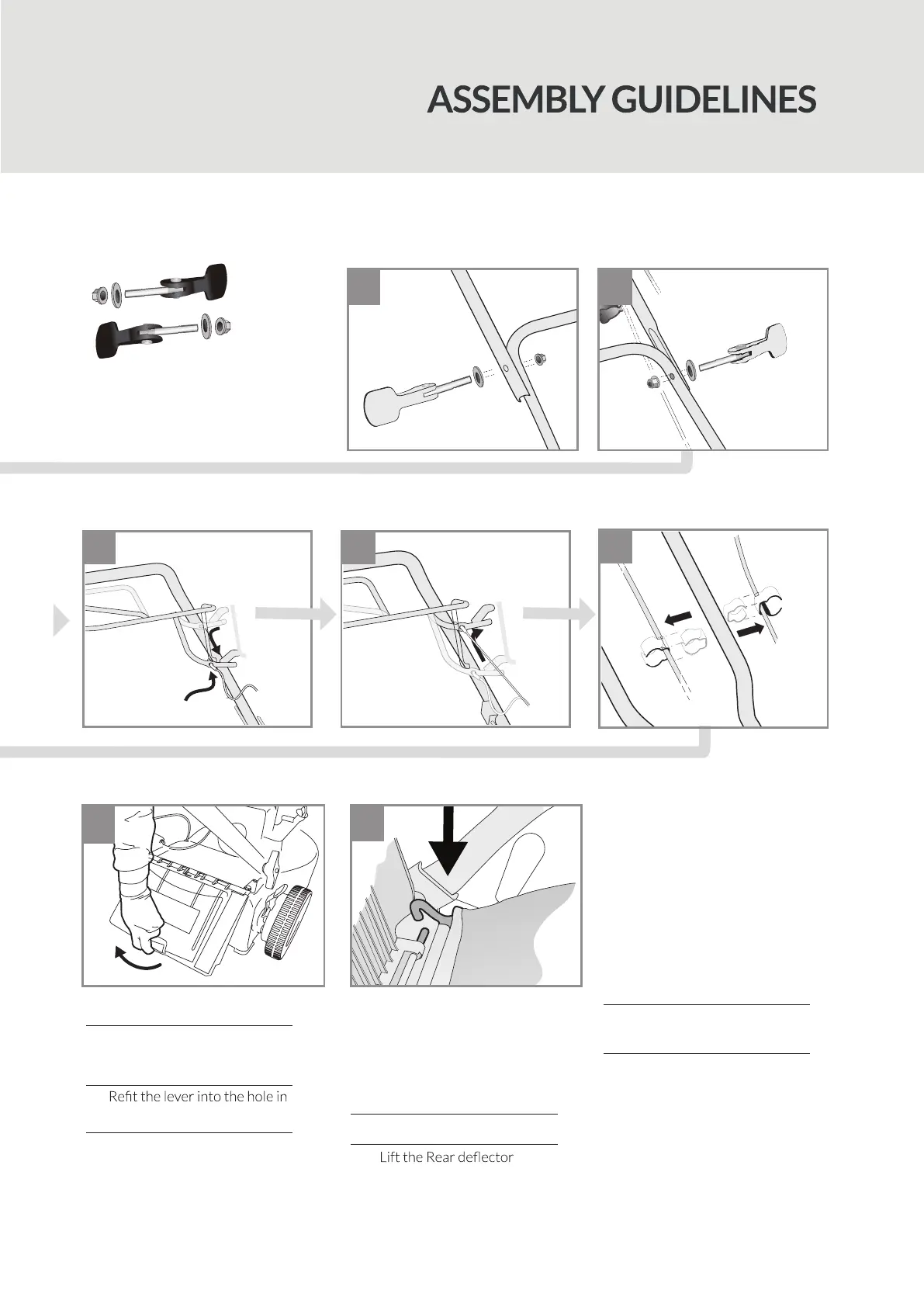 ASSEMBLY GUIDELINES

Refit the lever into the hole in

Lift the Rear deflector