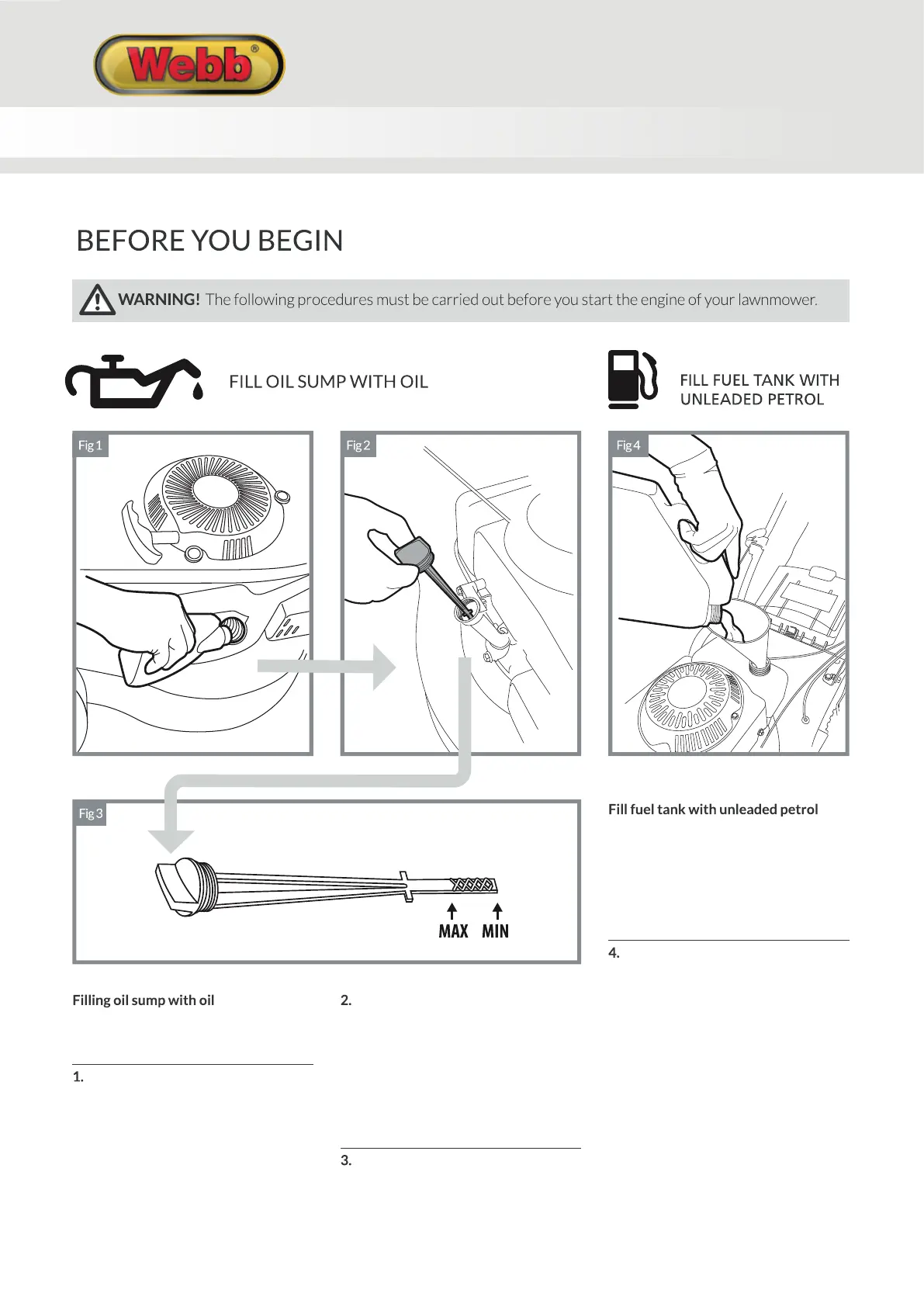 Webb®

BEFORE YOU BEGIN

WARNING! The following procedures must be carried out before you start the engine of your lawnmower.

FILL OIL SUMP WITH OIL

FILL FUEL TANK WITH UNLEADED PETROL

Fig 1

Fig 2

Fig 4

Fig 3

MAX MIN

Fill fuel tank with unleaded petrol

4.

Filling oil sump with oil

1.

2.

3.