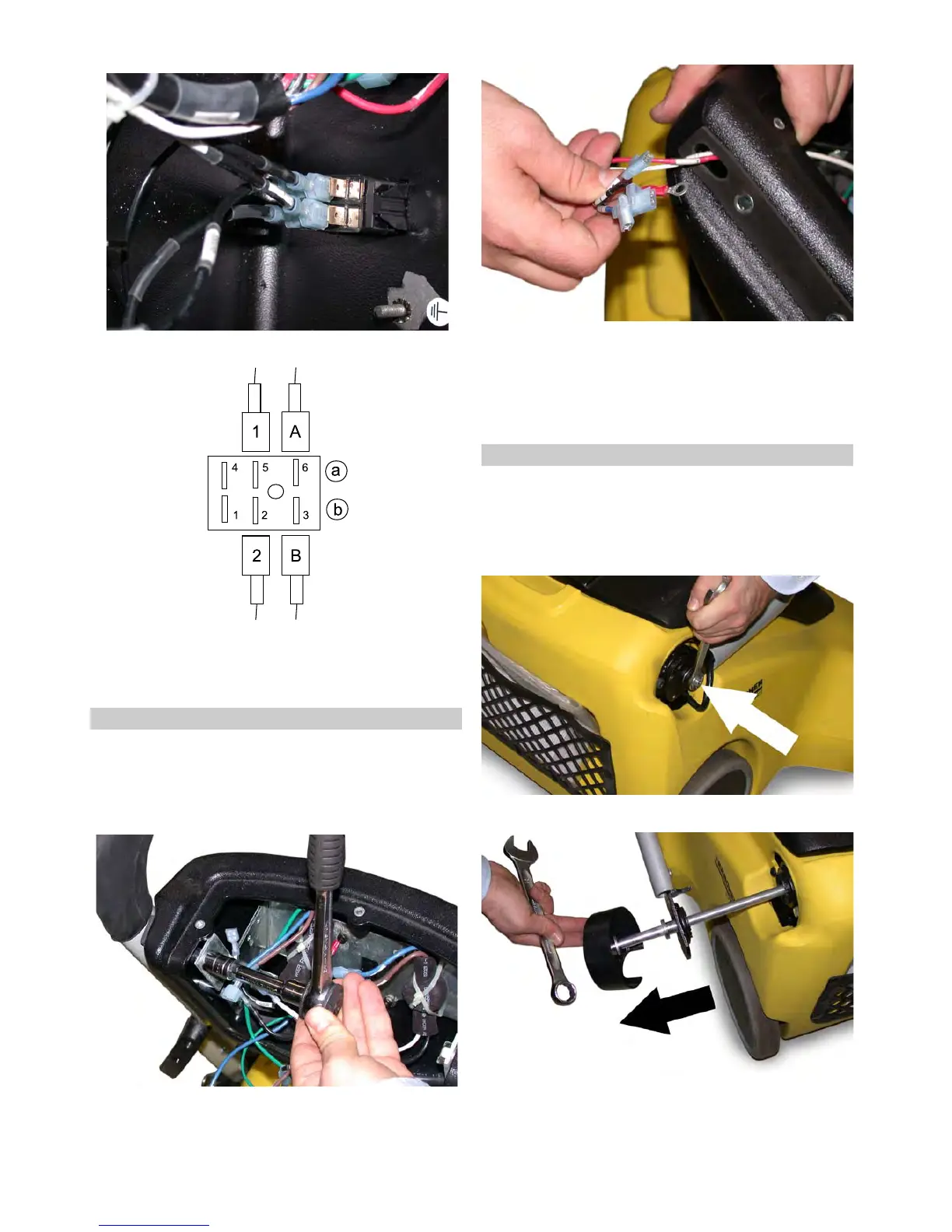 1 A

4 5 6 a

1 2 3 b

2 B