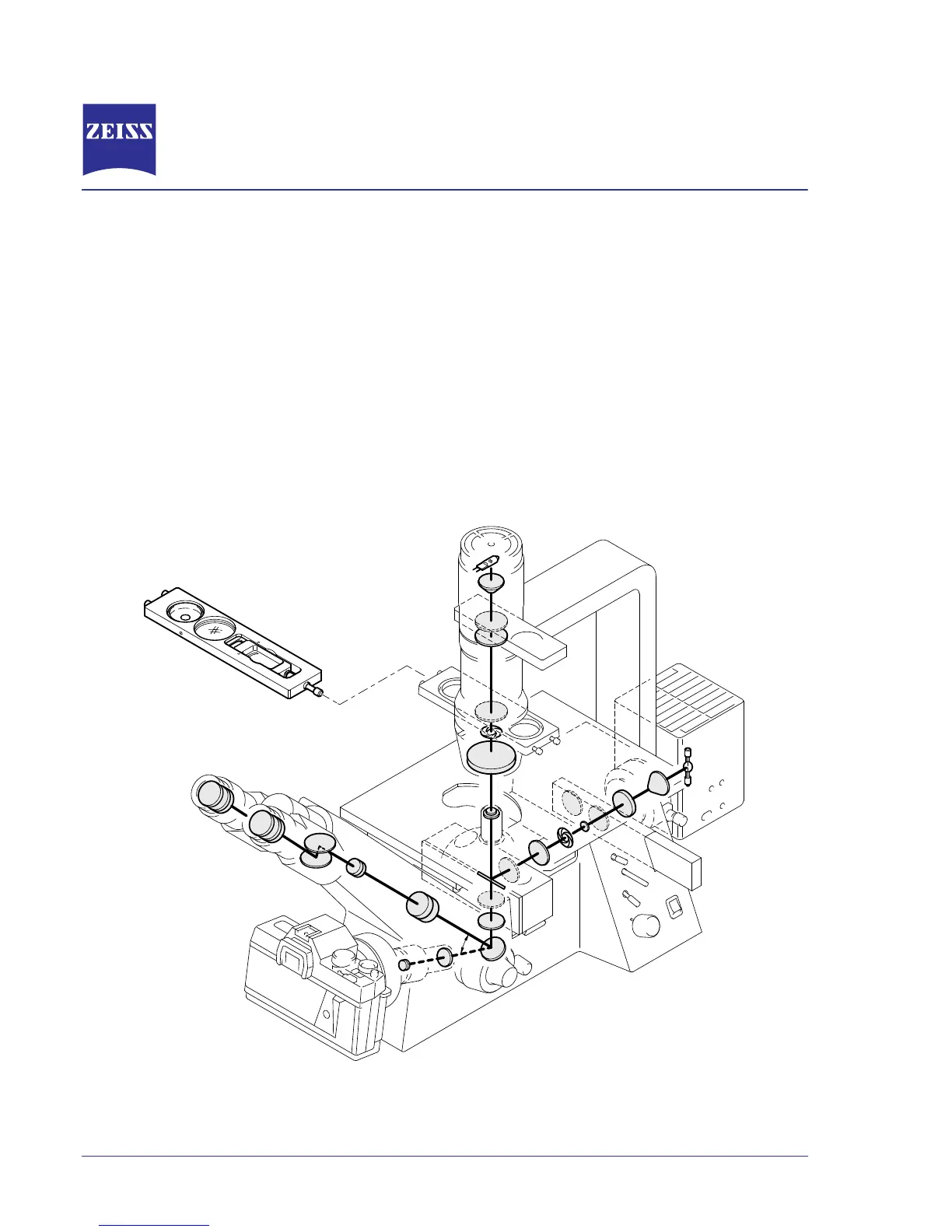 ZEISS