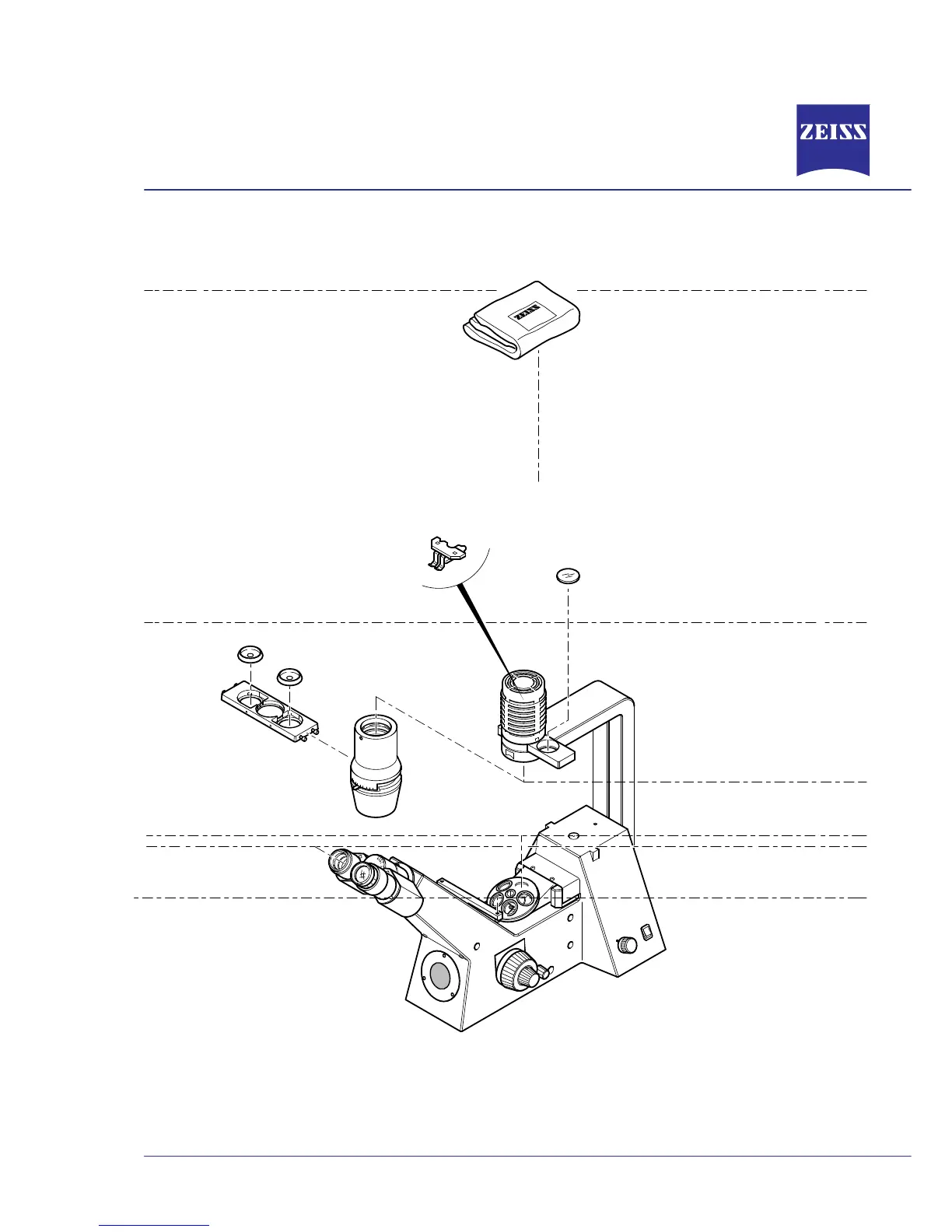 ZEISS

ZEISS