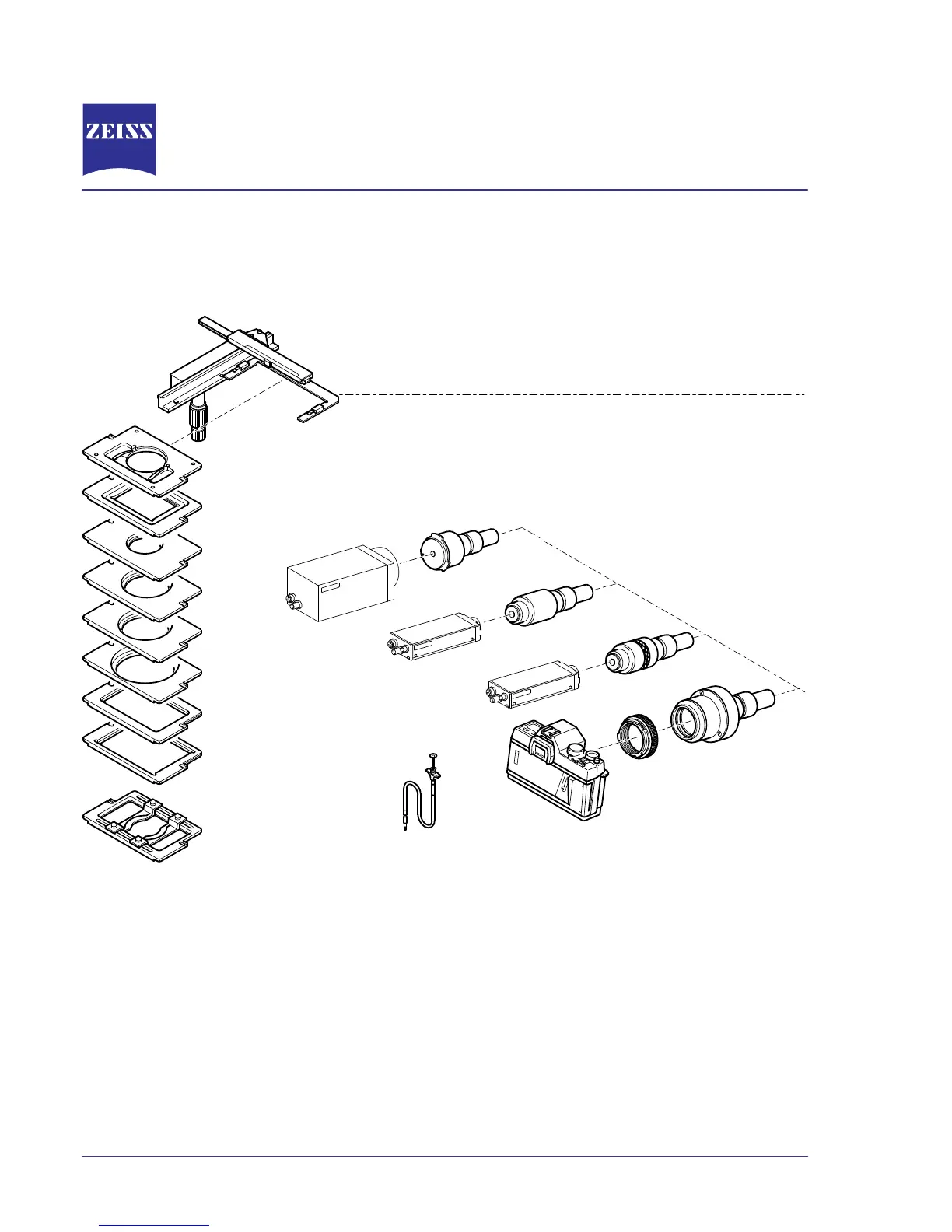 ZEISS