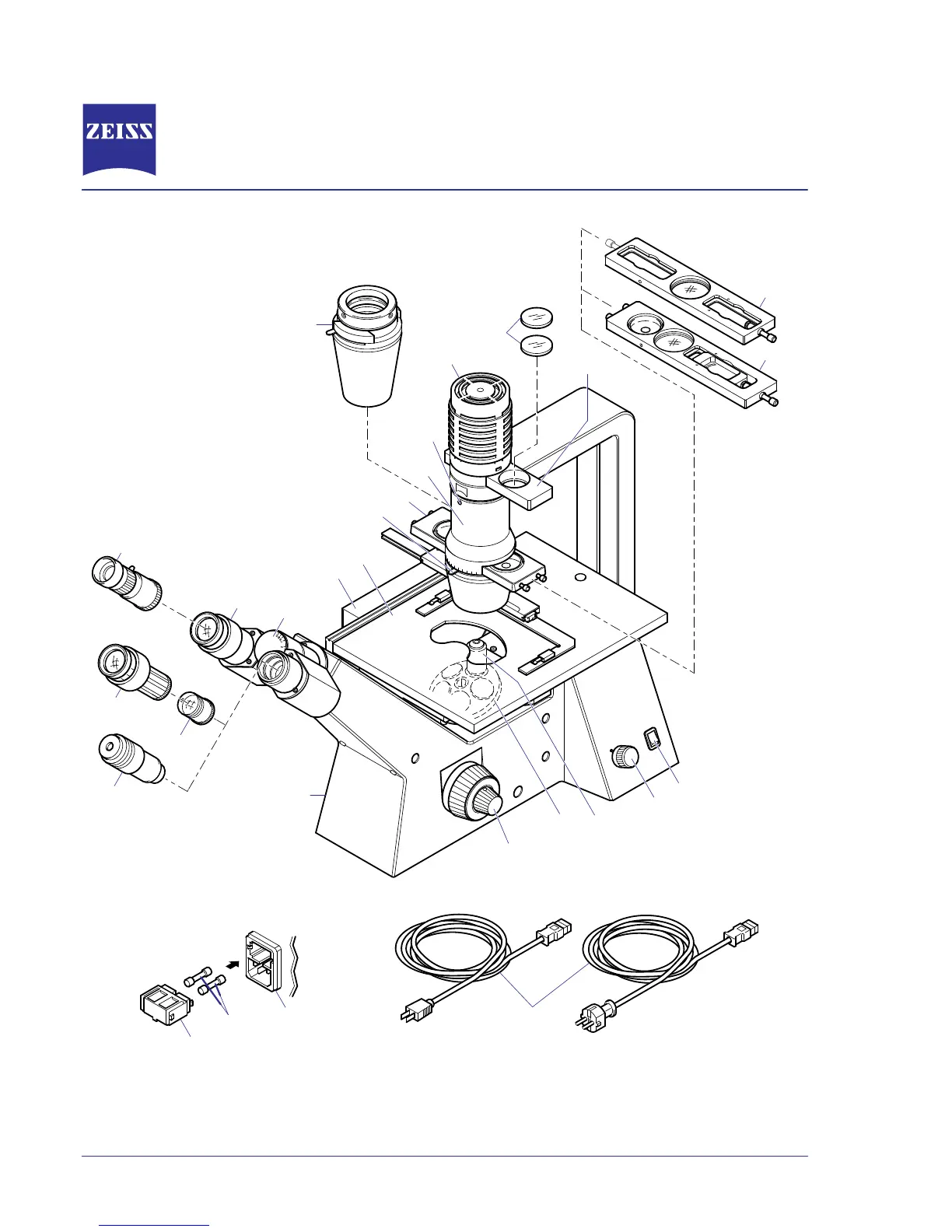 ZEISS