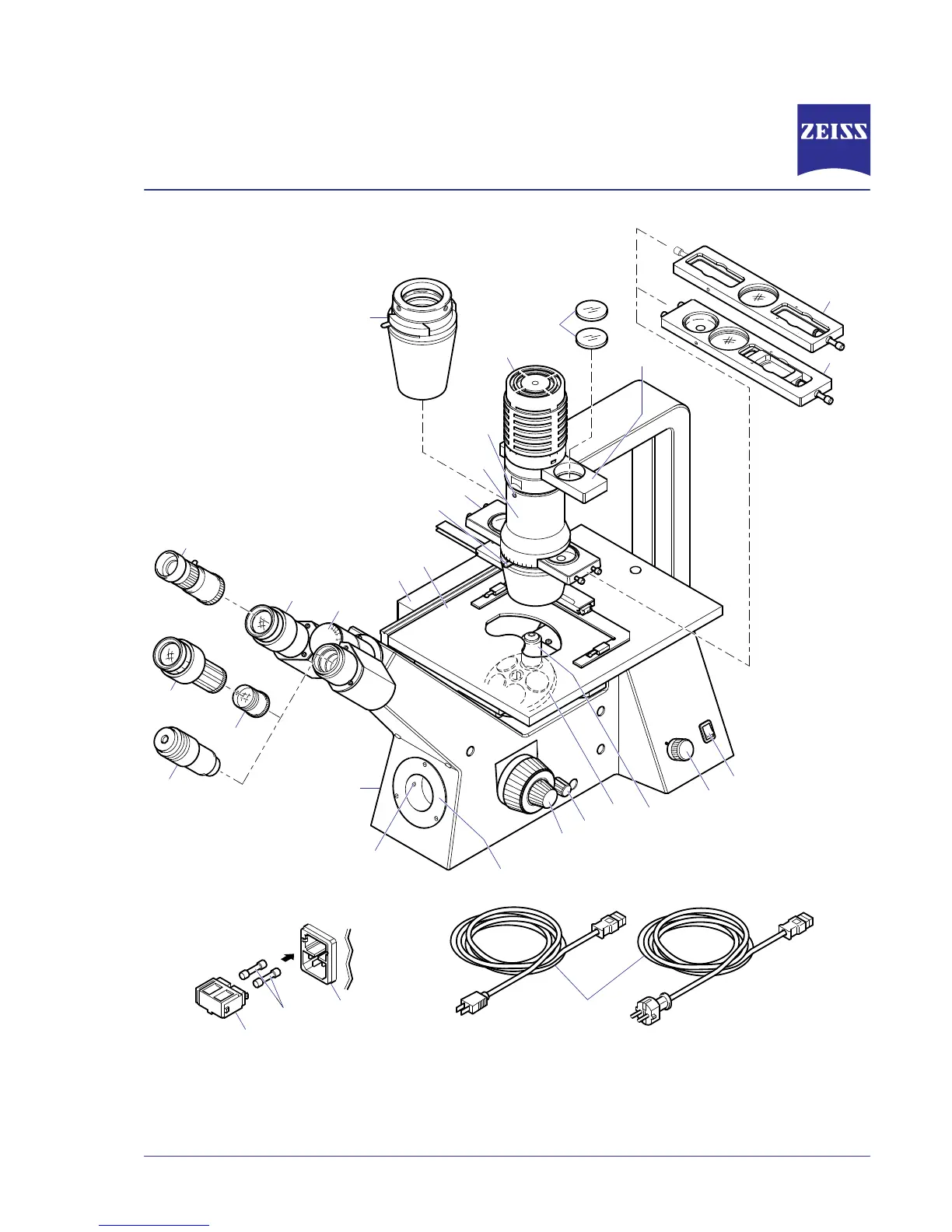 ZEISS