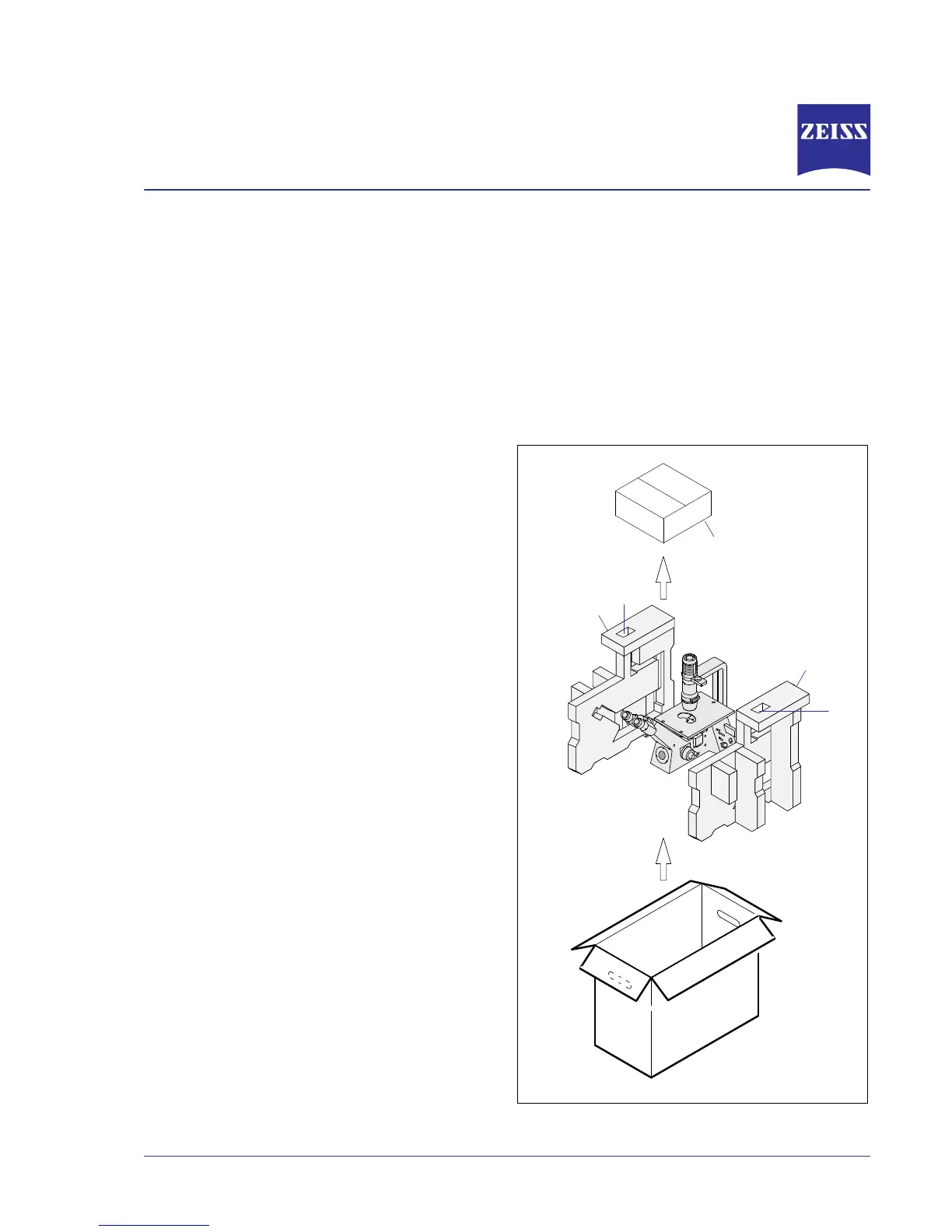 ZEISS