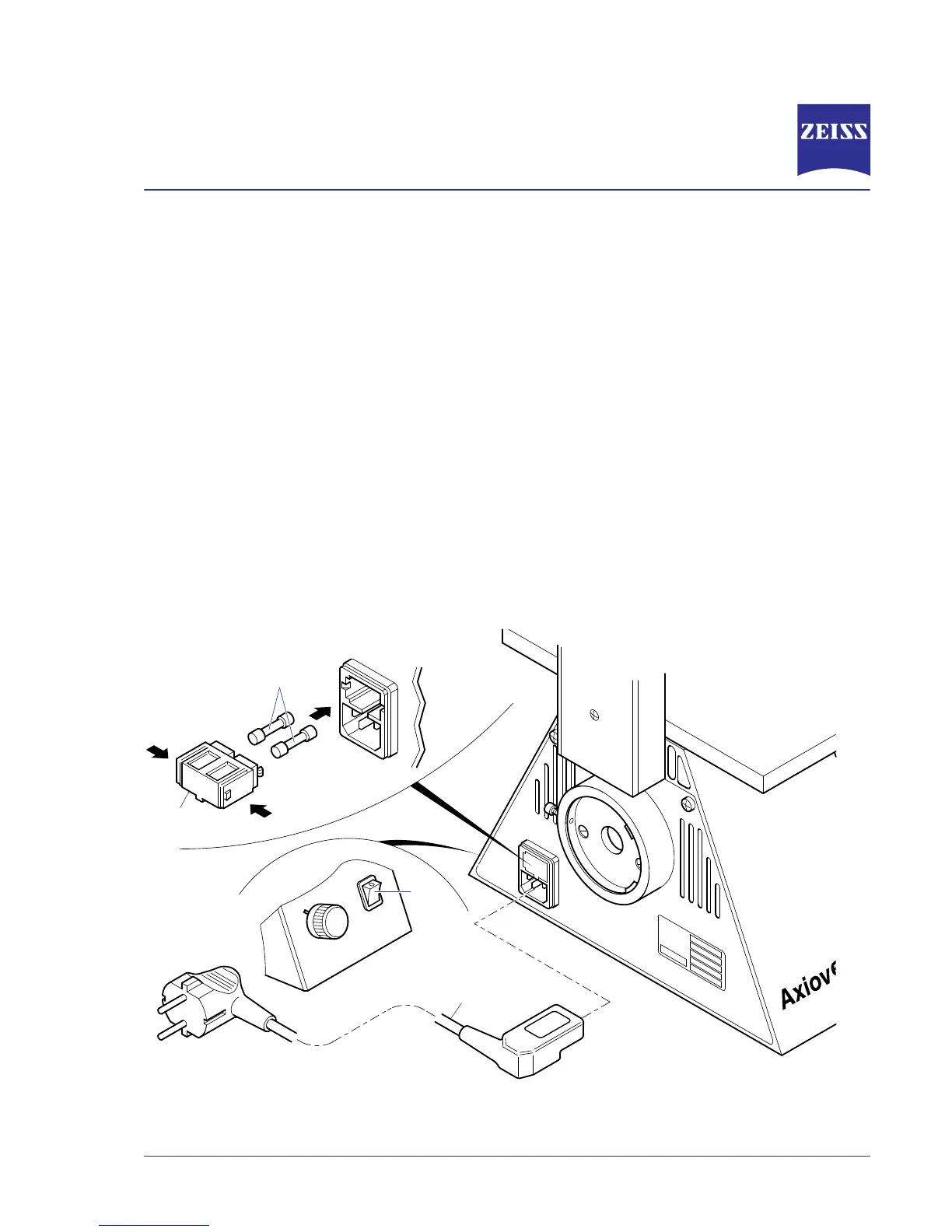 ZEISS

Axiove