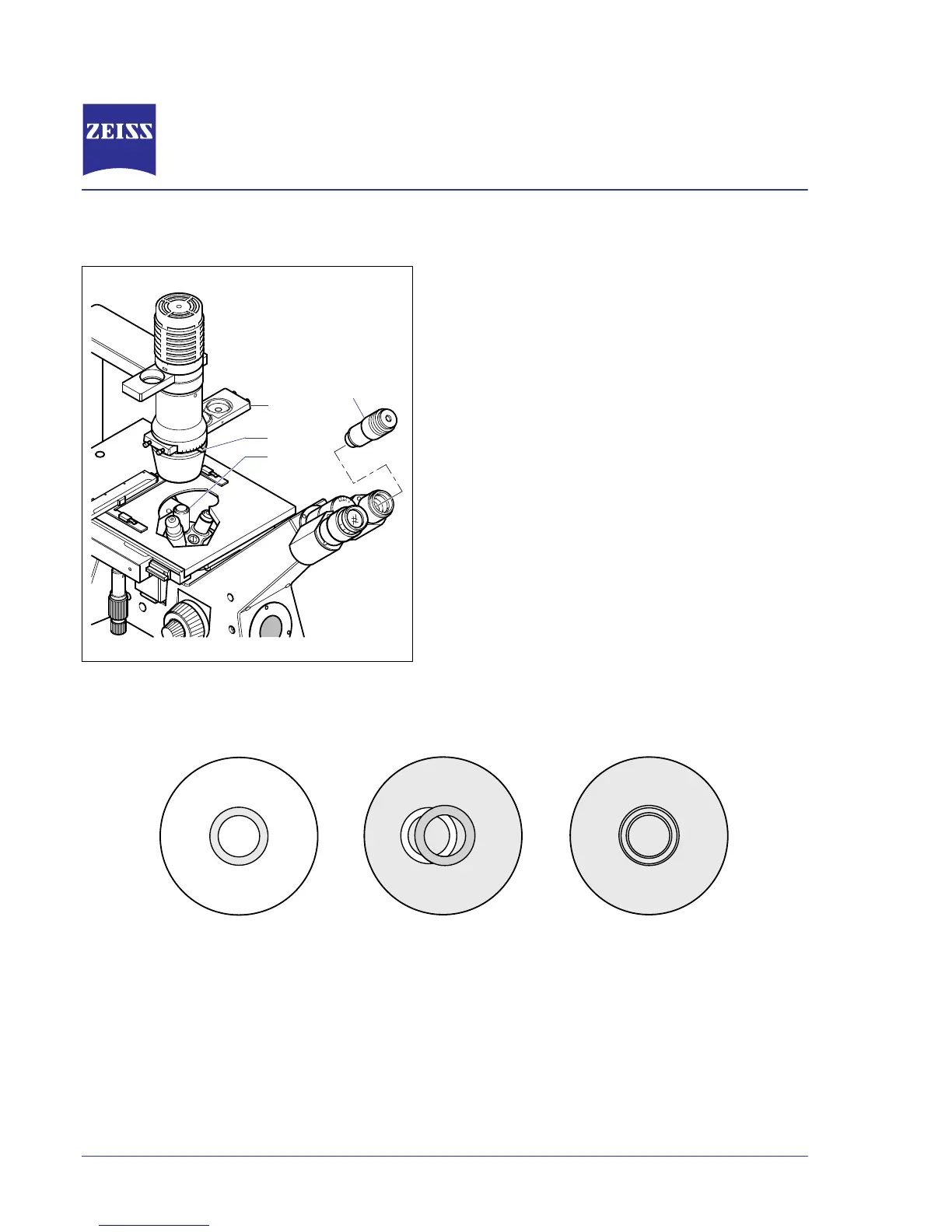 ZEISS