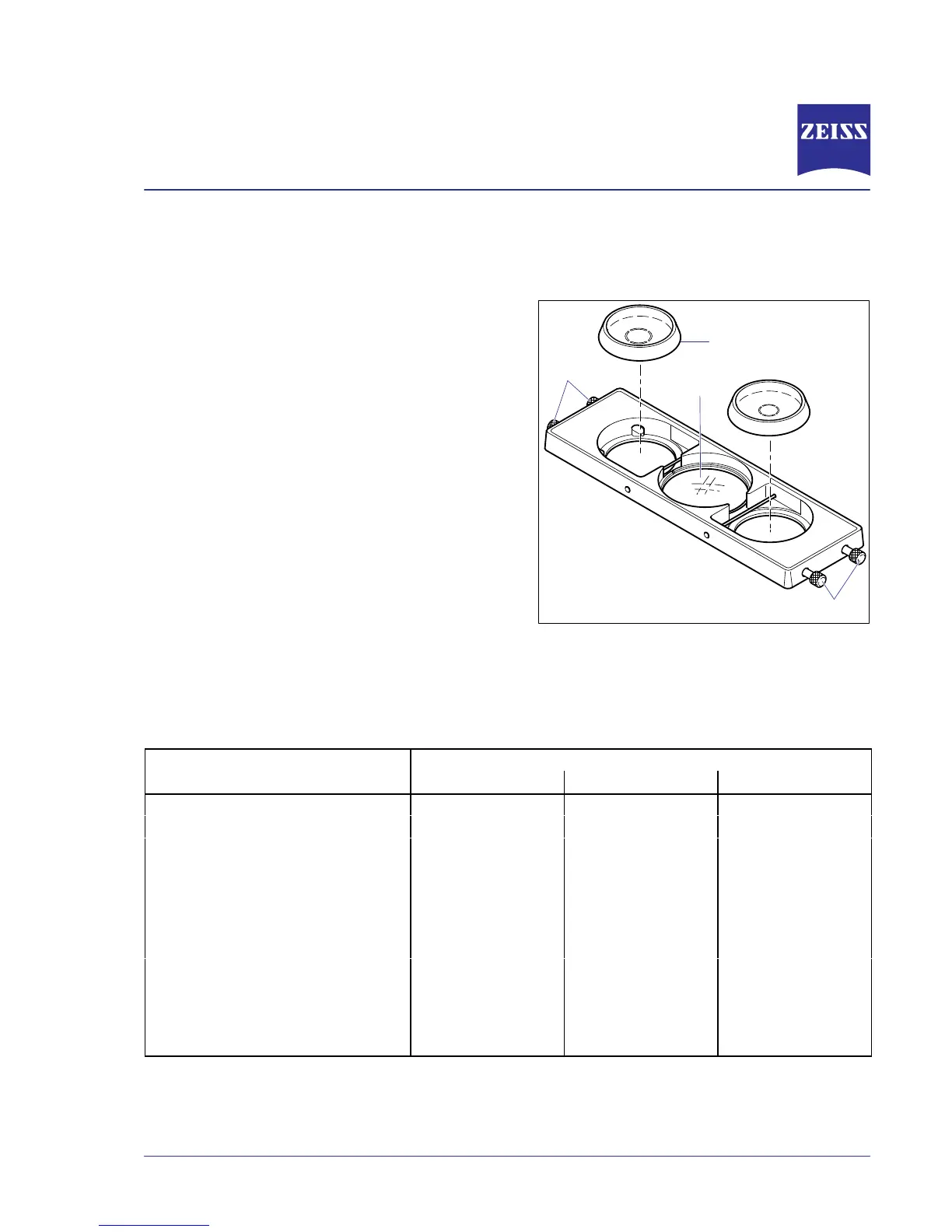 ZEISS