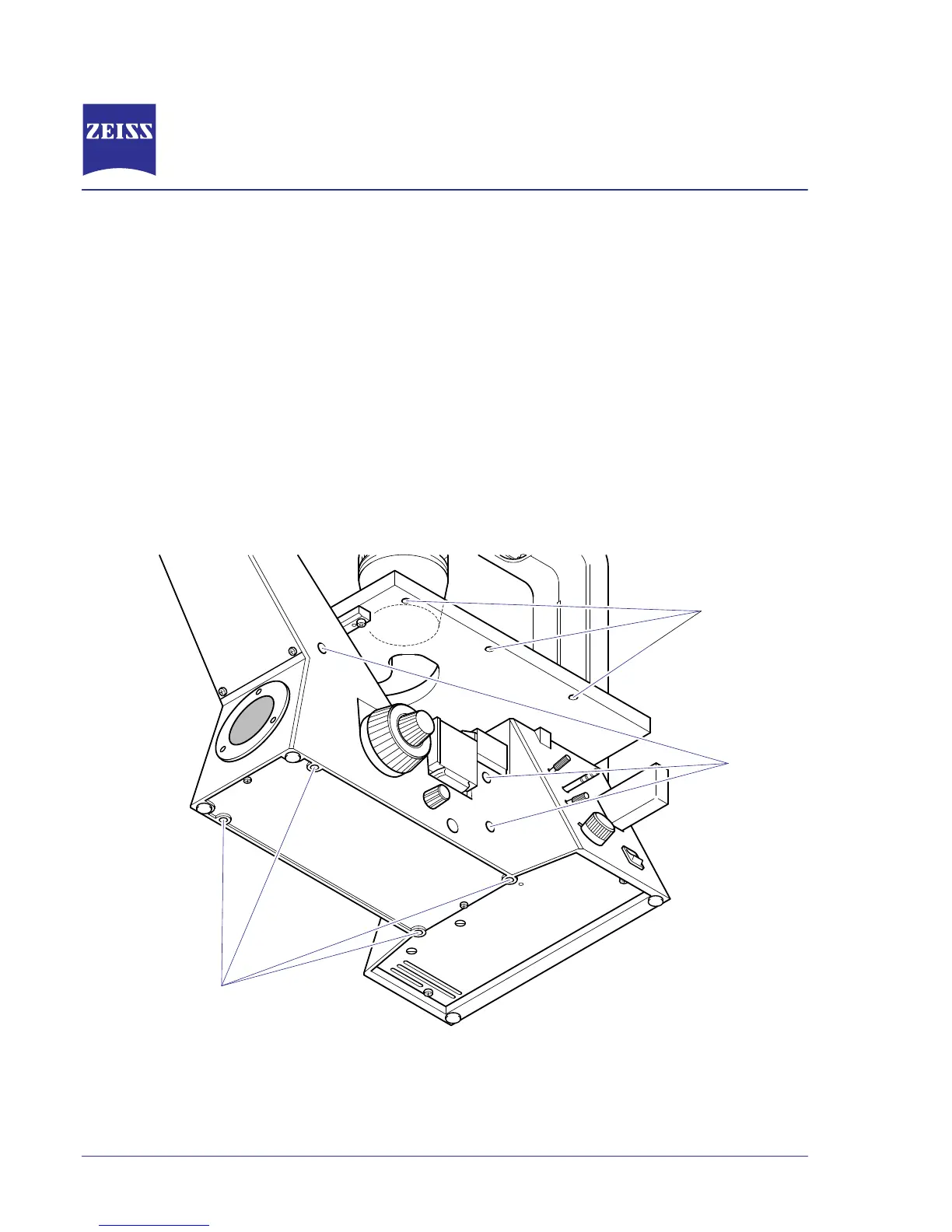 ZEISS