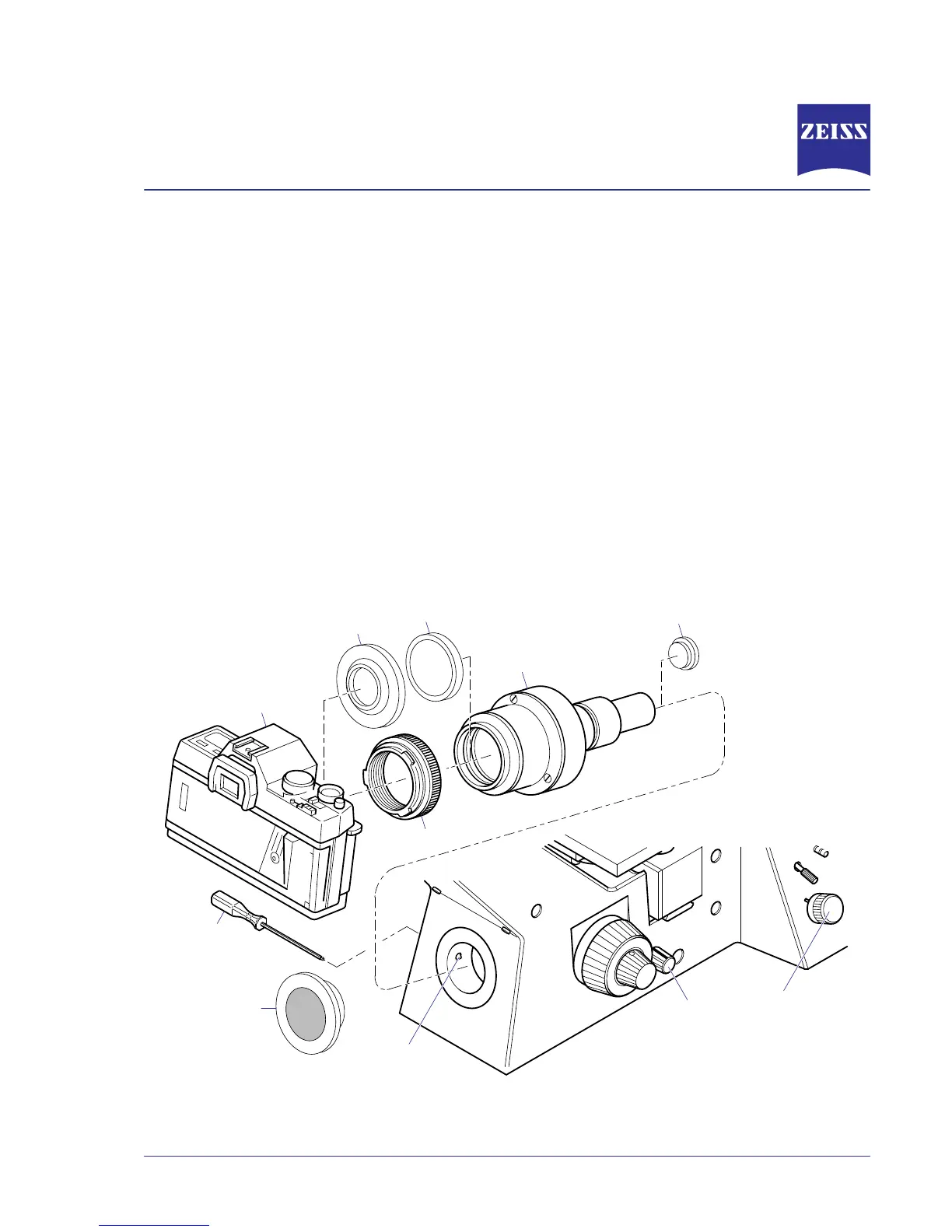 ZEISS