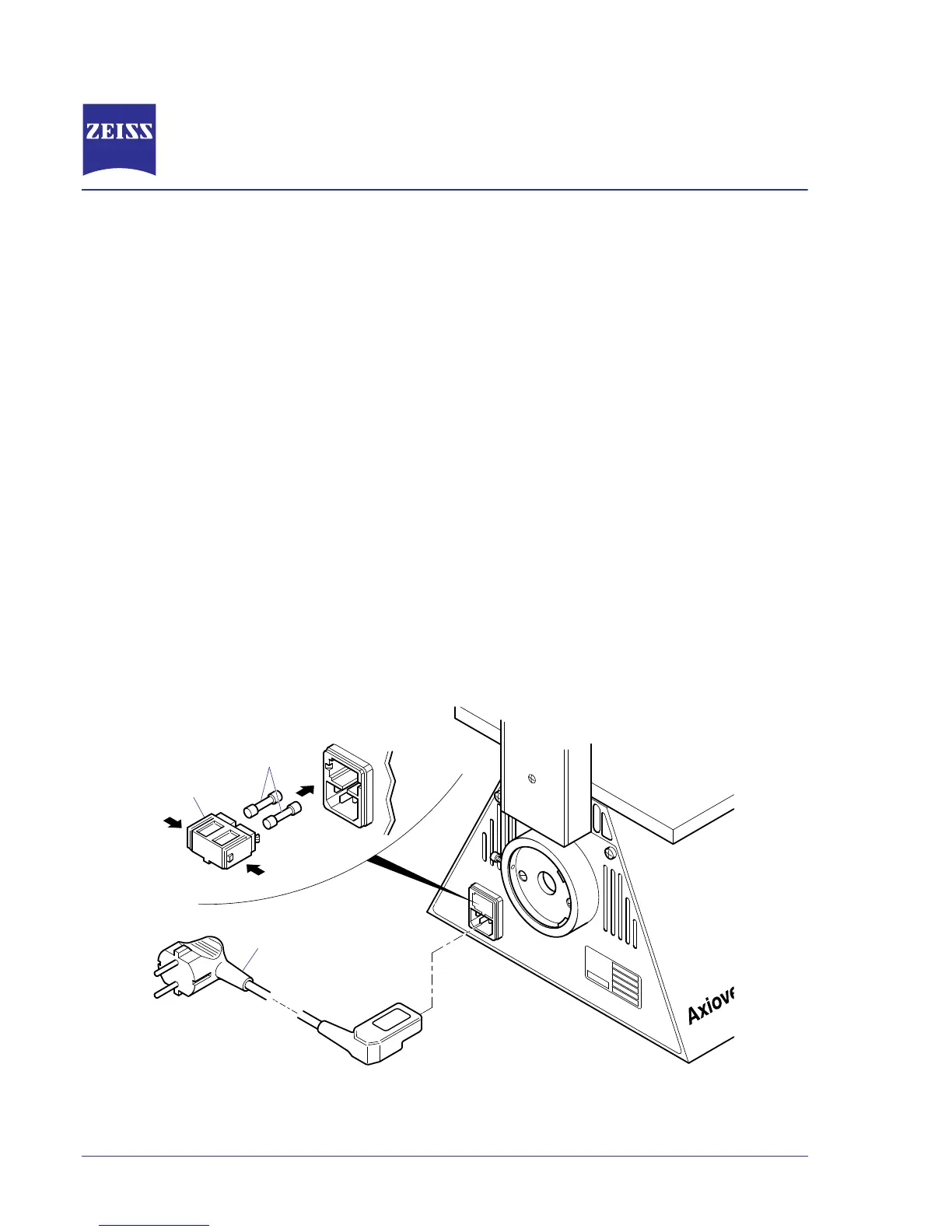 ZEISS

Axiove