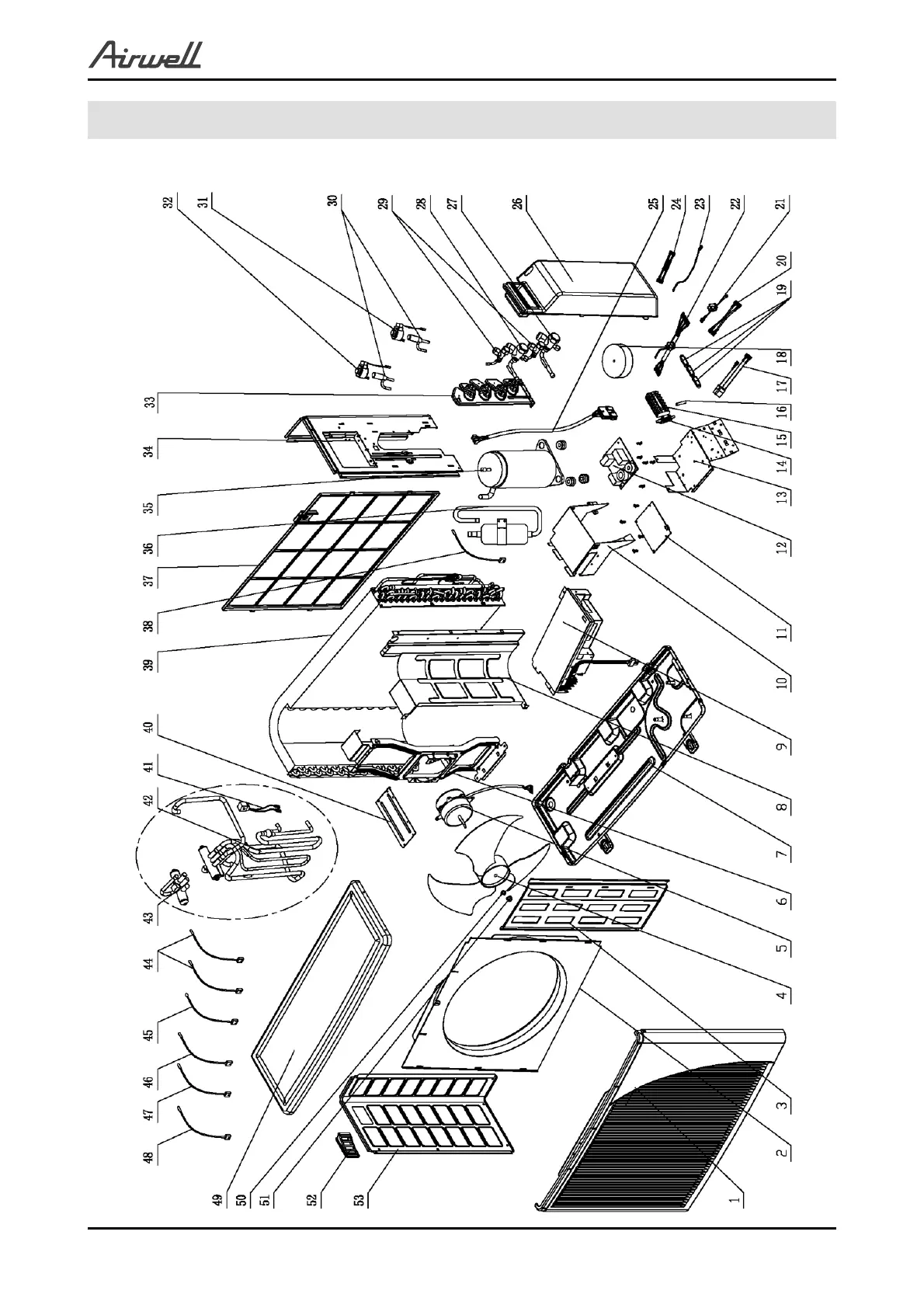 Airwell

32 31 30 29 28 27 26 25 24 23 22 21 20 19 18 17 16 15 14 13 12 11 10 9 8 7 6 5 4 3 2 1

33 34 35 36 37 38 39 40 41 42 43 44 45 46 47 48 49 50 51 52 53