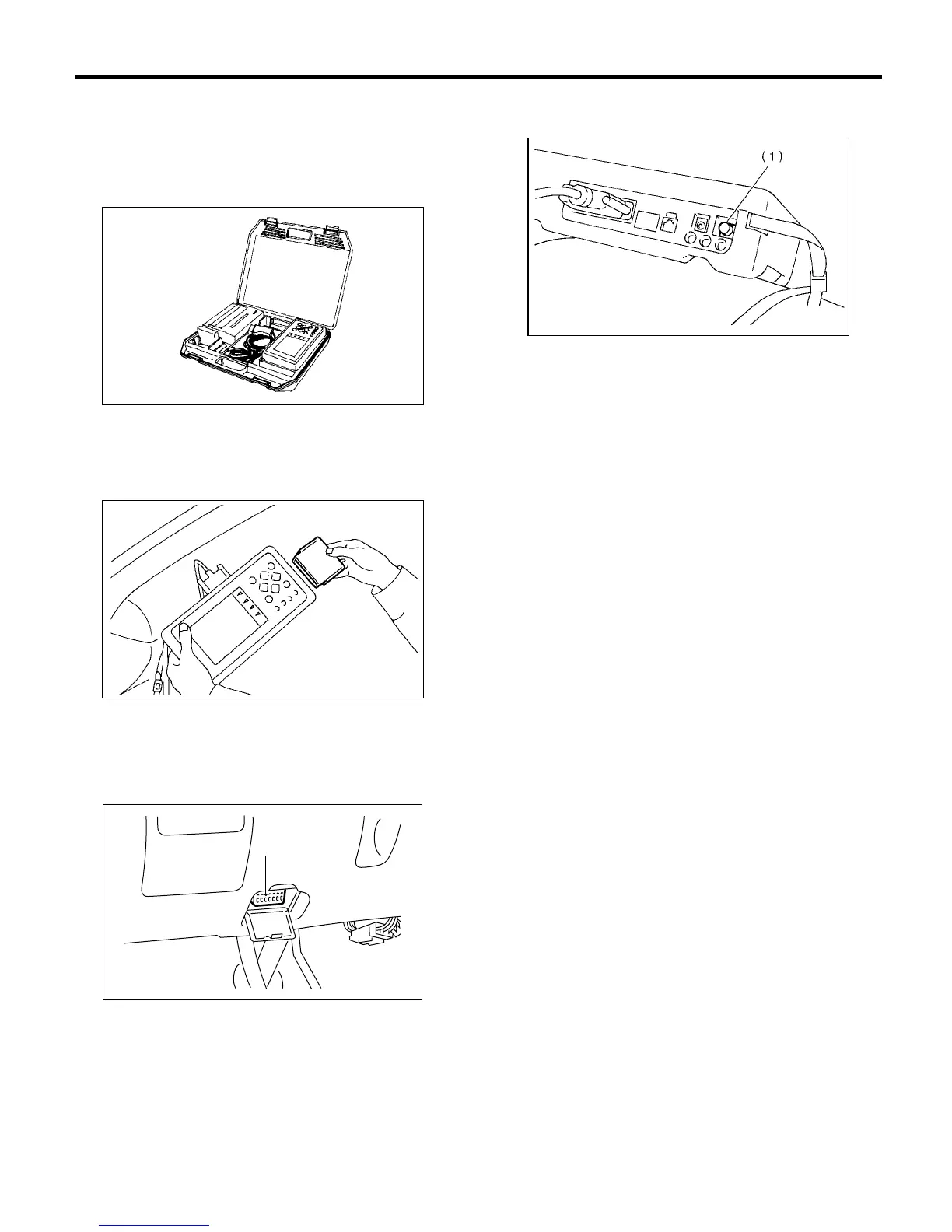 (1)