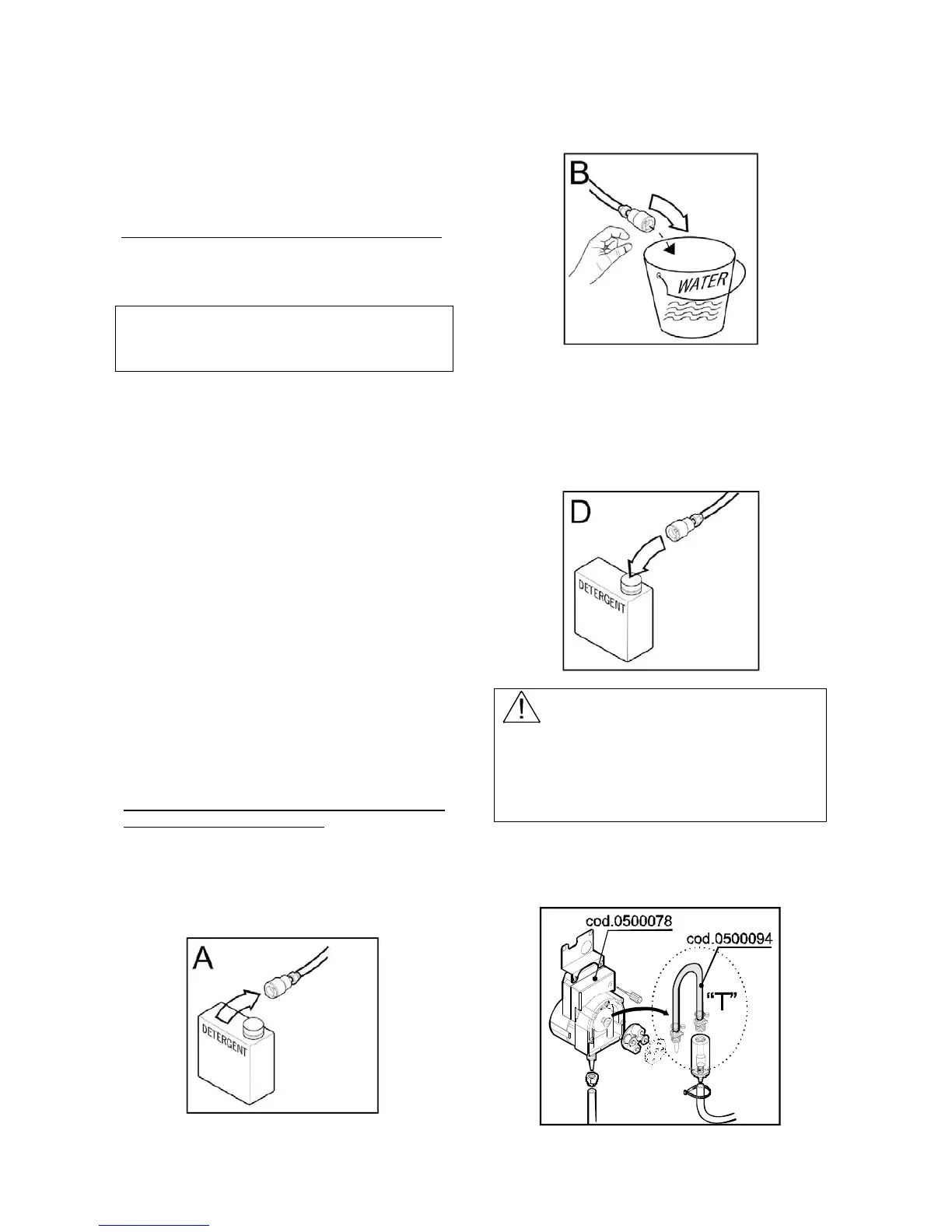 B

WATER

D

DETERGENT

A

DETERGENT

cod.0500078

cod.0500094

"T"