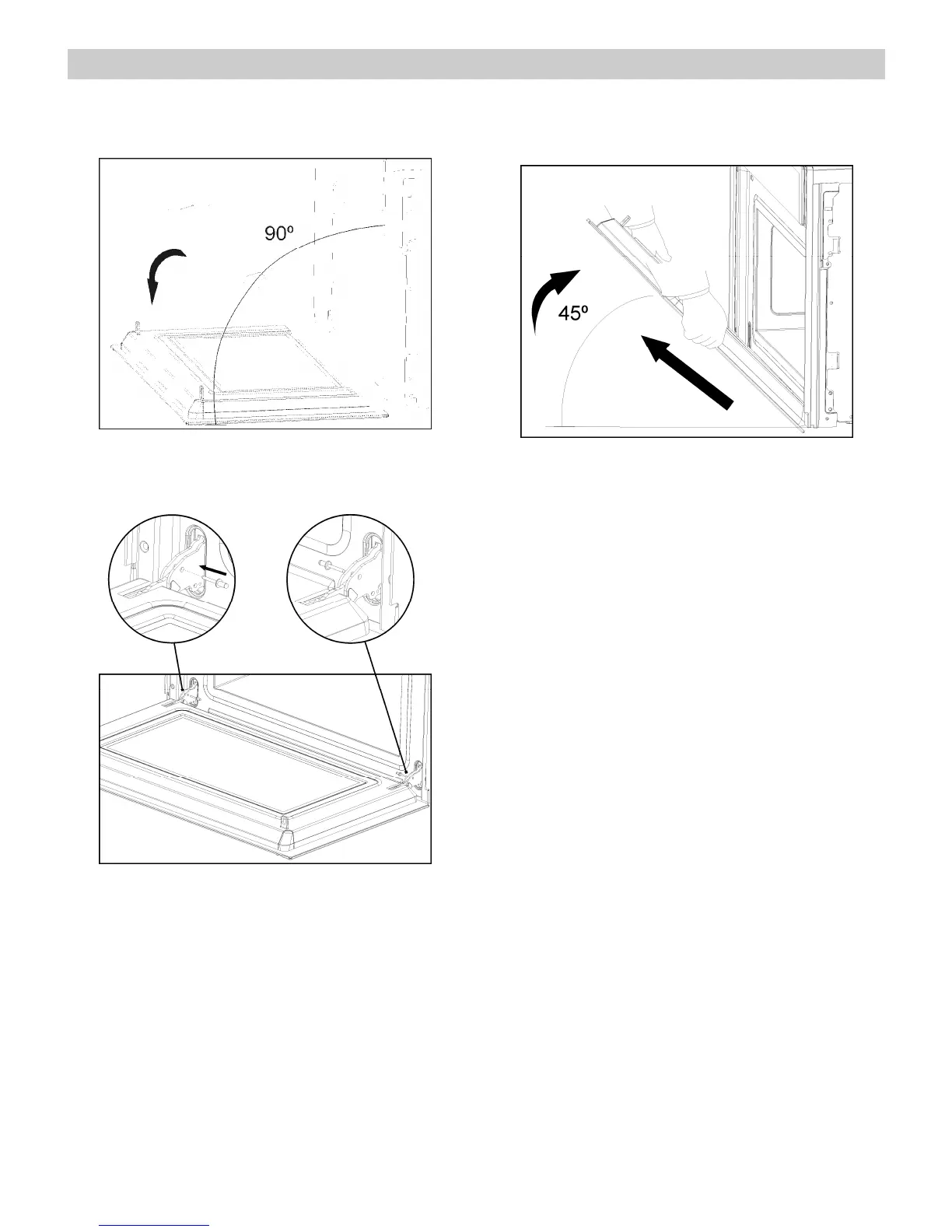 90º

45º