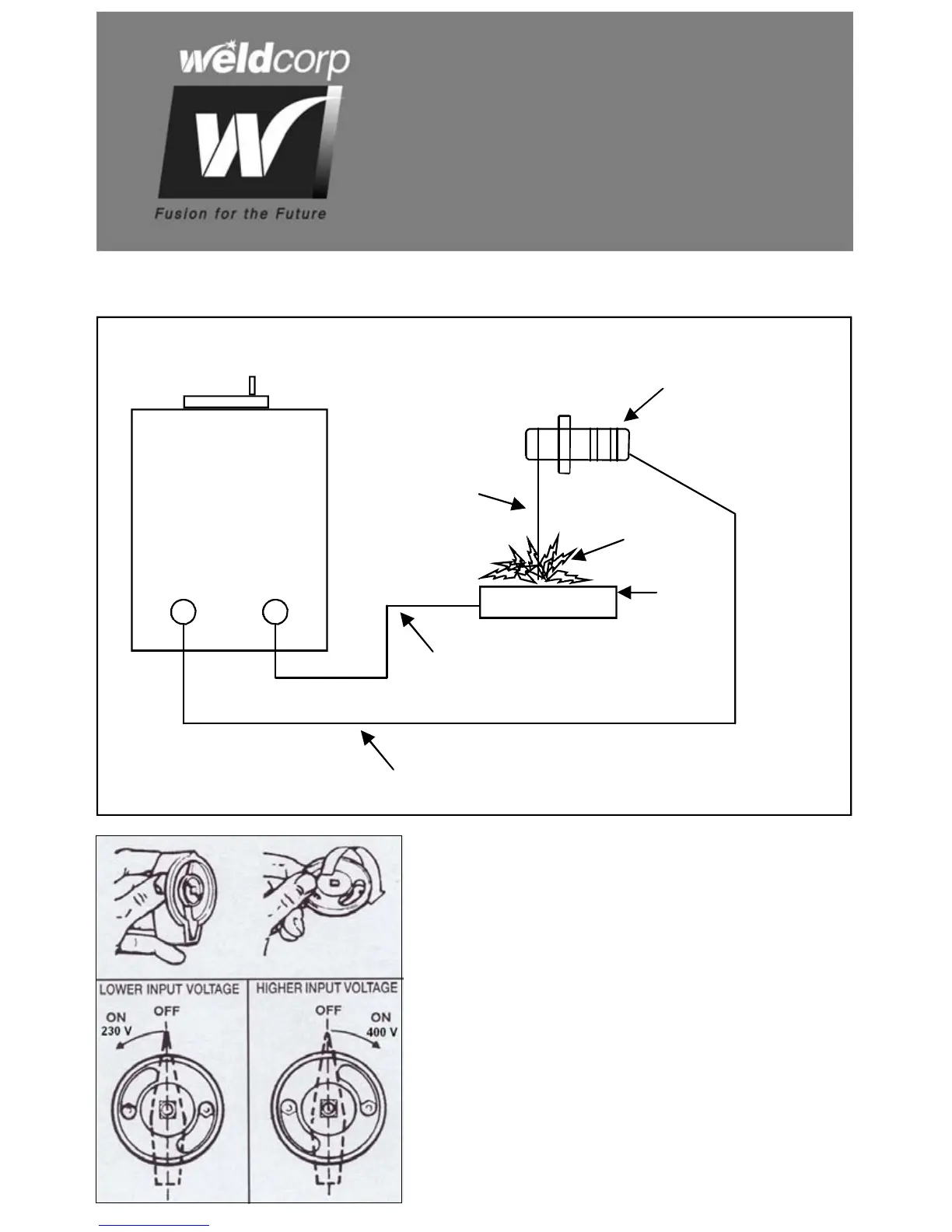 weldcorp

Fusion for the Future

LOWER INPUT VOLTAGE

ON 230 V

OFF

HIGHER INPUT VOLTAGE

OFF

ON 400 V