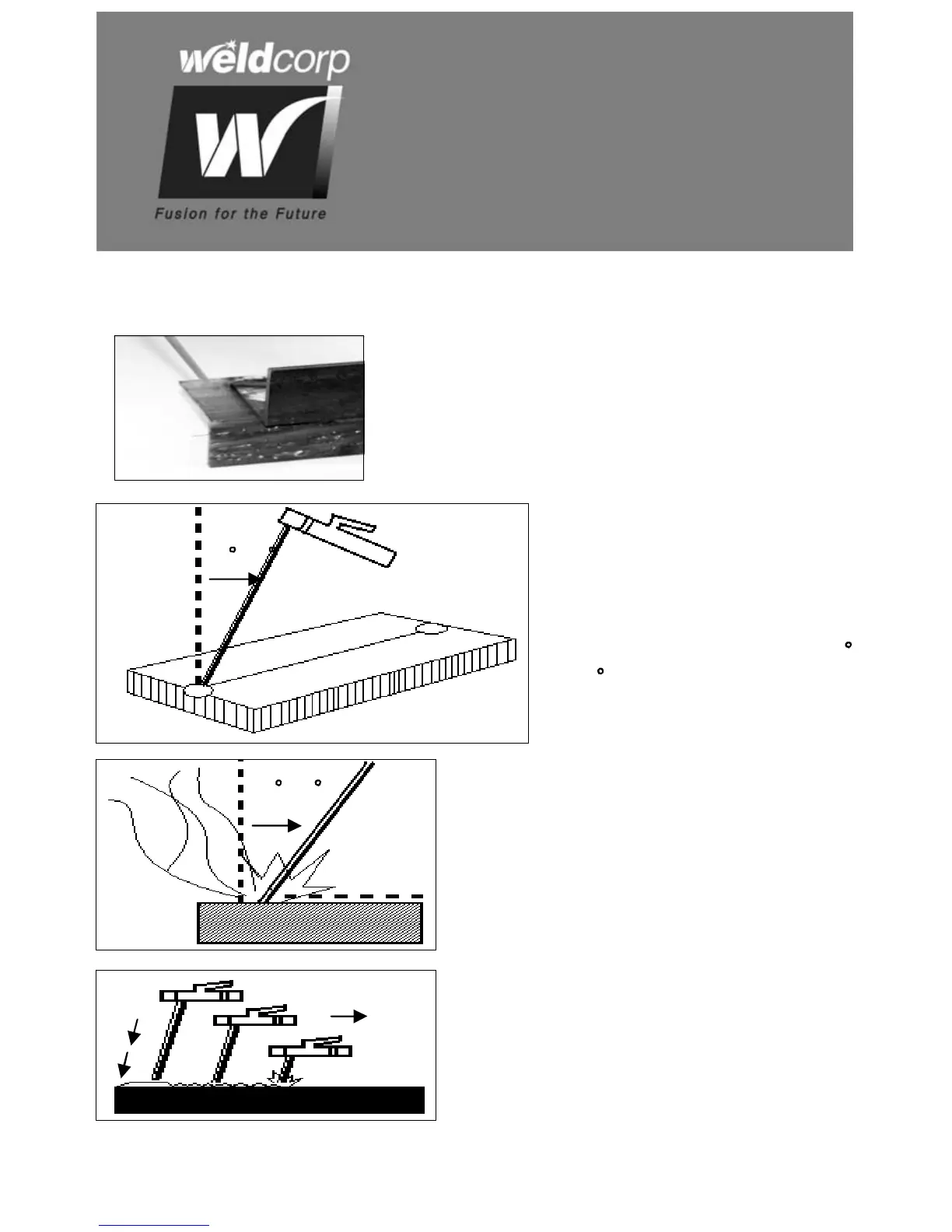 weldcorp

Fusion for the Future