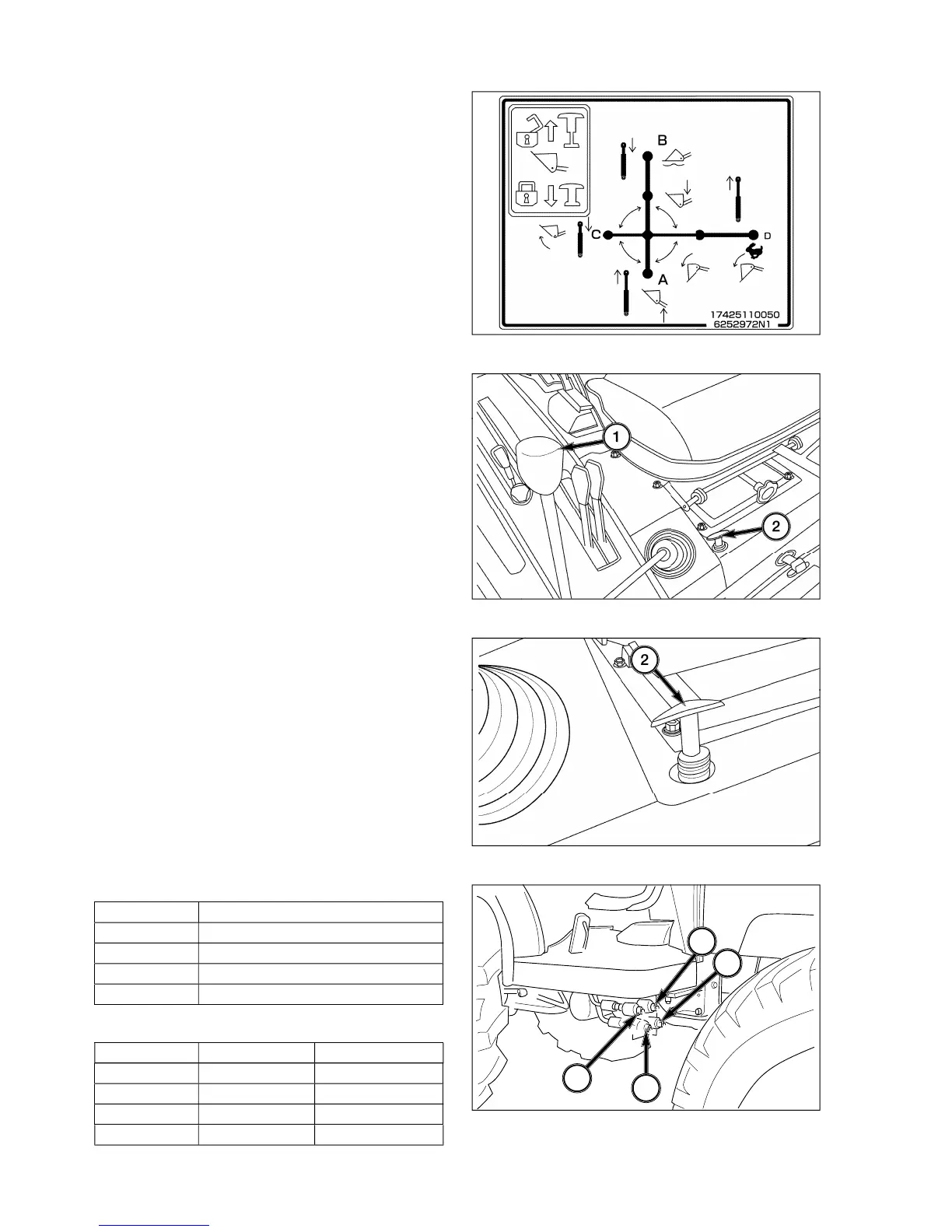 B

C

D

A

17425110050
6252972N1

1

2

2