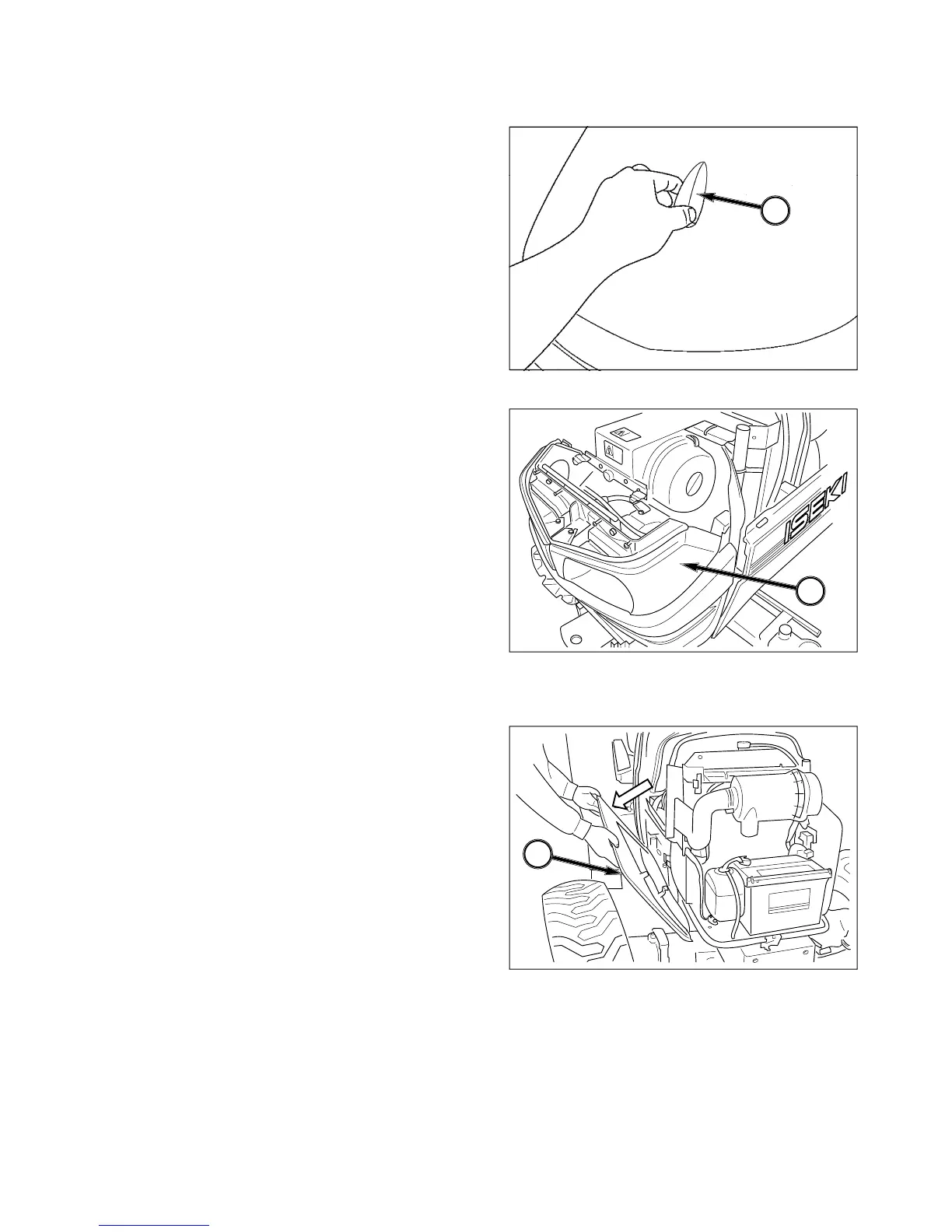 ISEKI