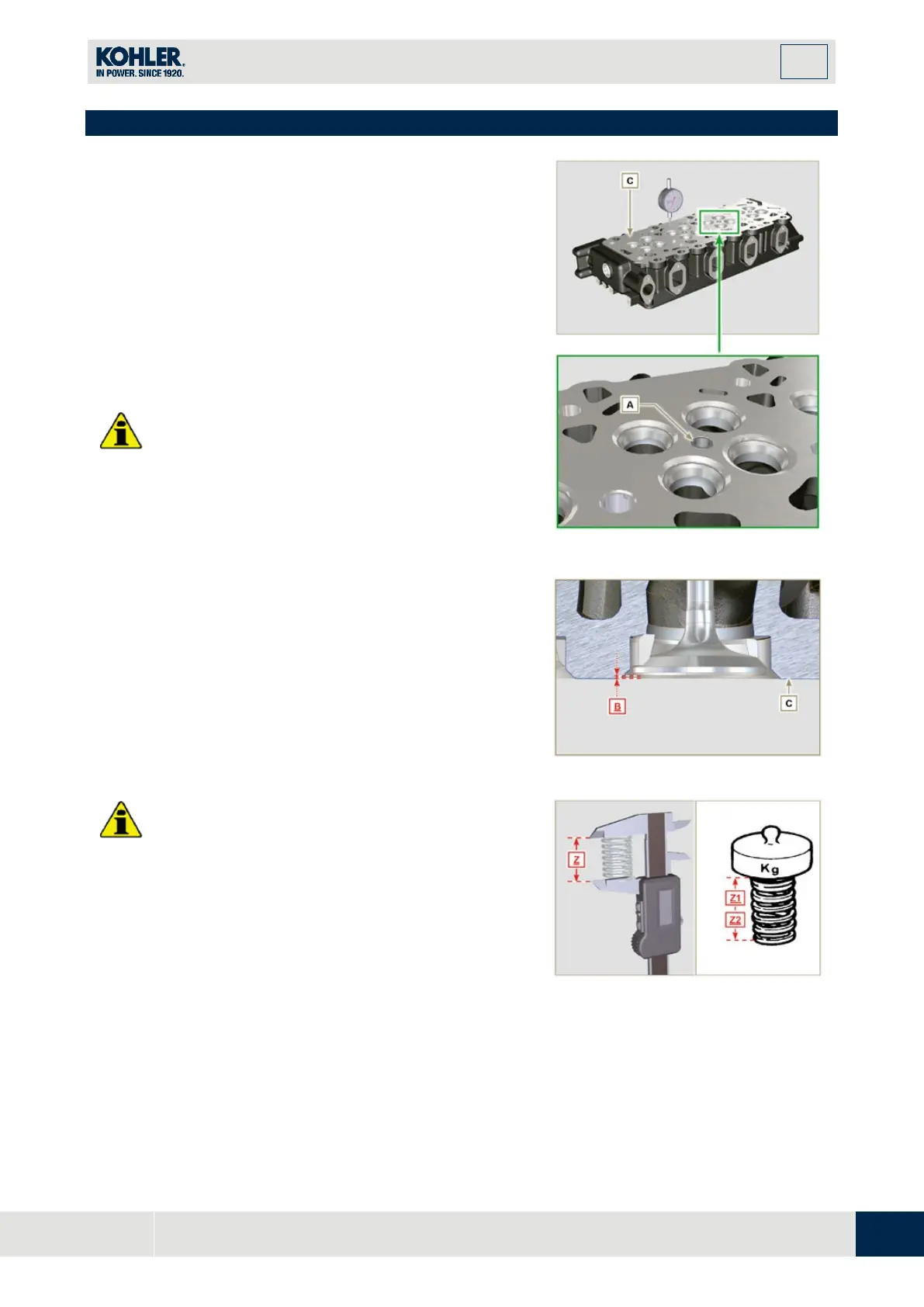 KOHLER.
IN POWER. SINCE 1920.

C

A

B

C

Z

Kg

Z1

Z2