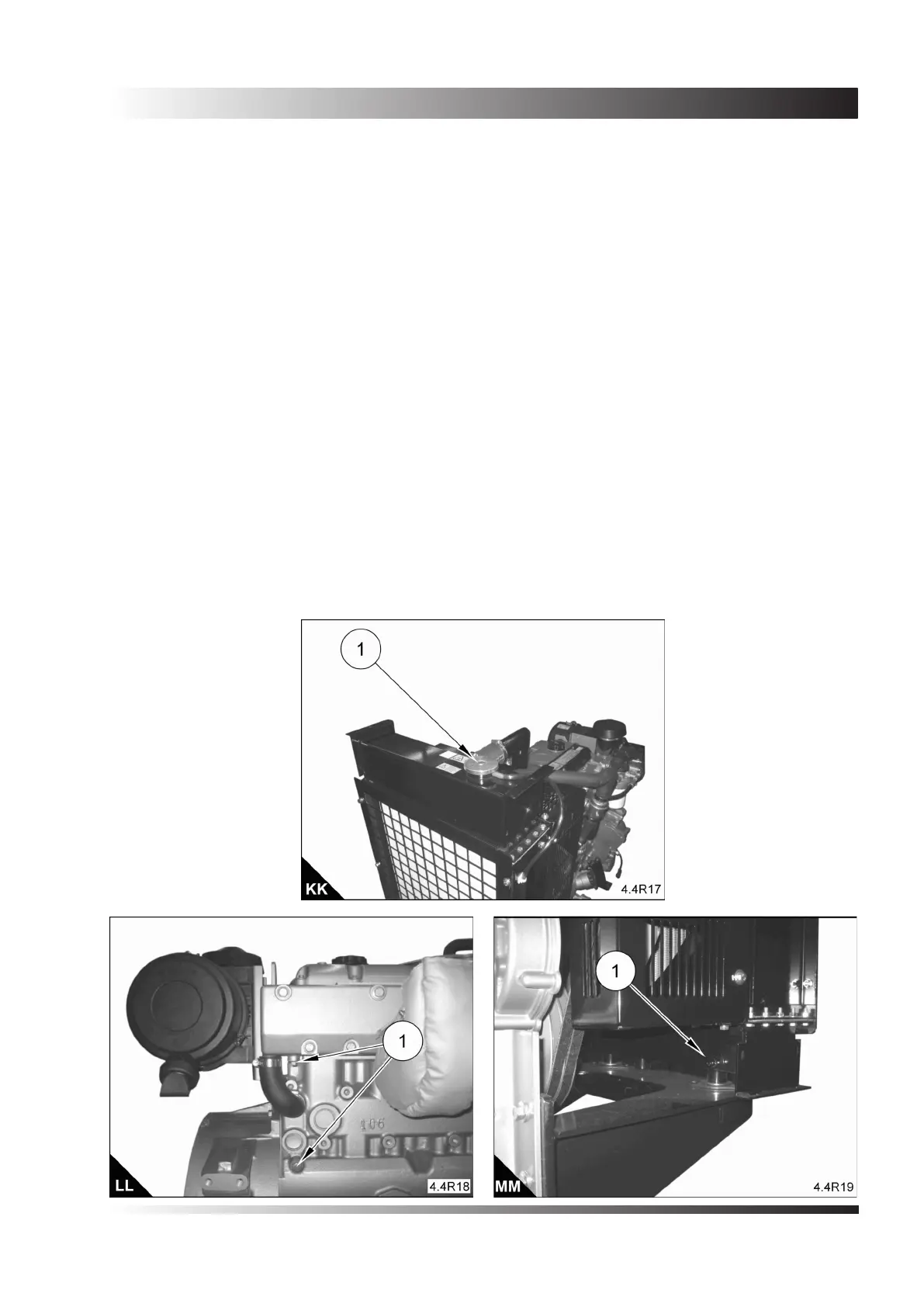 1

KK

4.4R17

1

106

LL

4.4R18

1

MM

4.4R19