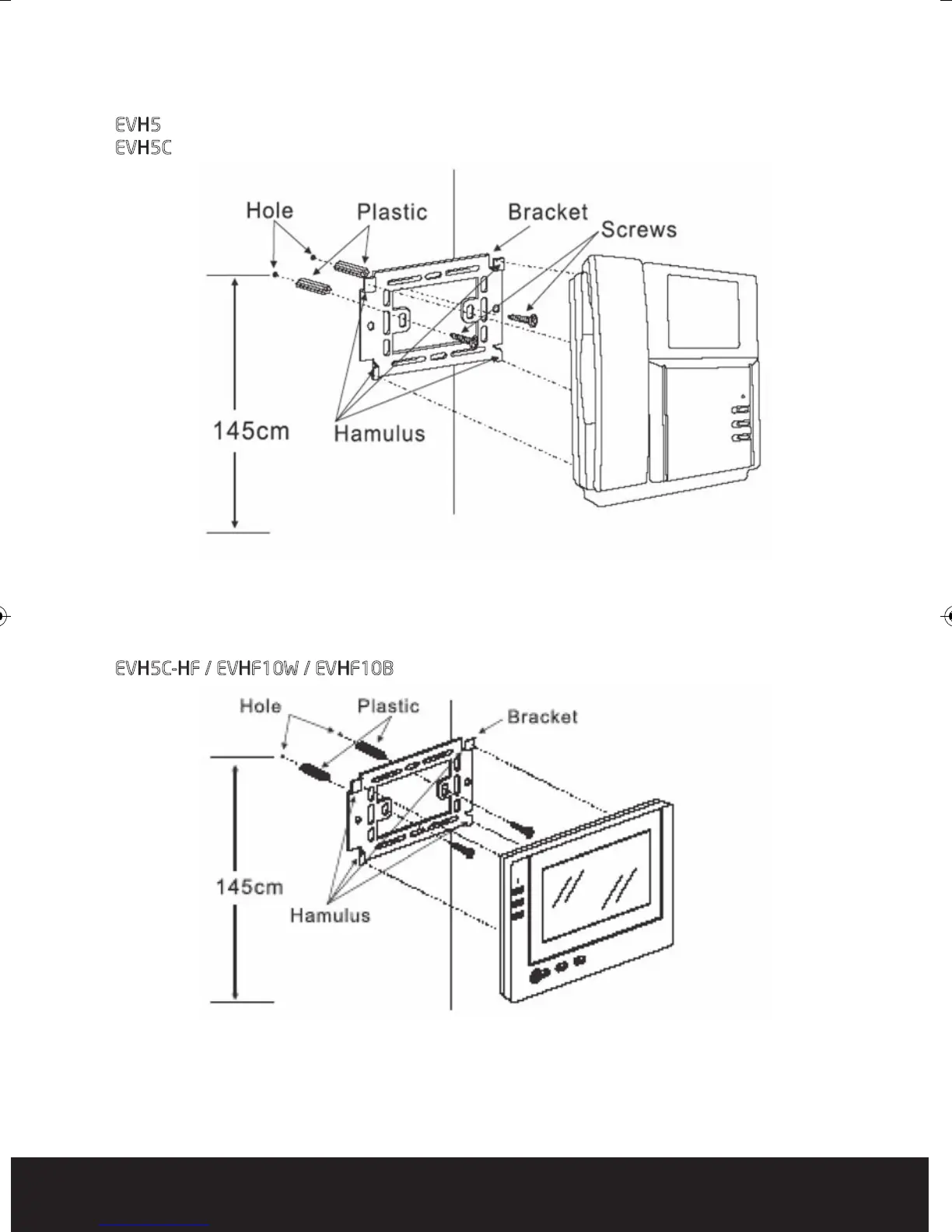 EVH5
EVH5C

Hole
Plastic
Bracket
Screws
145cm
Hamulus

EVH5C-HF / EVHF10W / EVHF10B

Hole
Plastic
Bracket
145cm
Hamulus