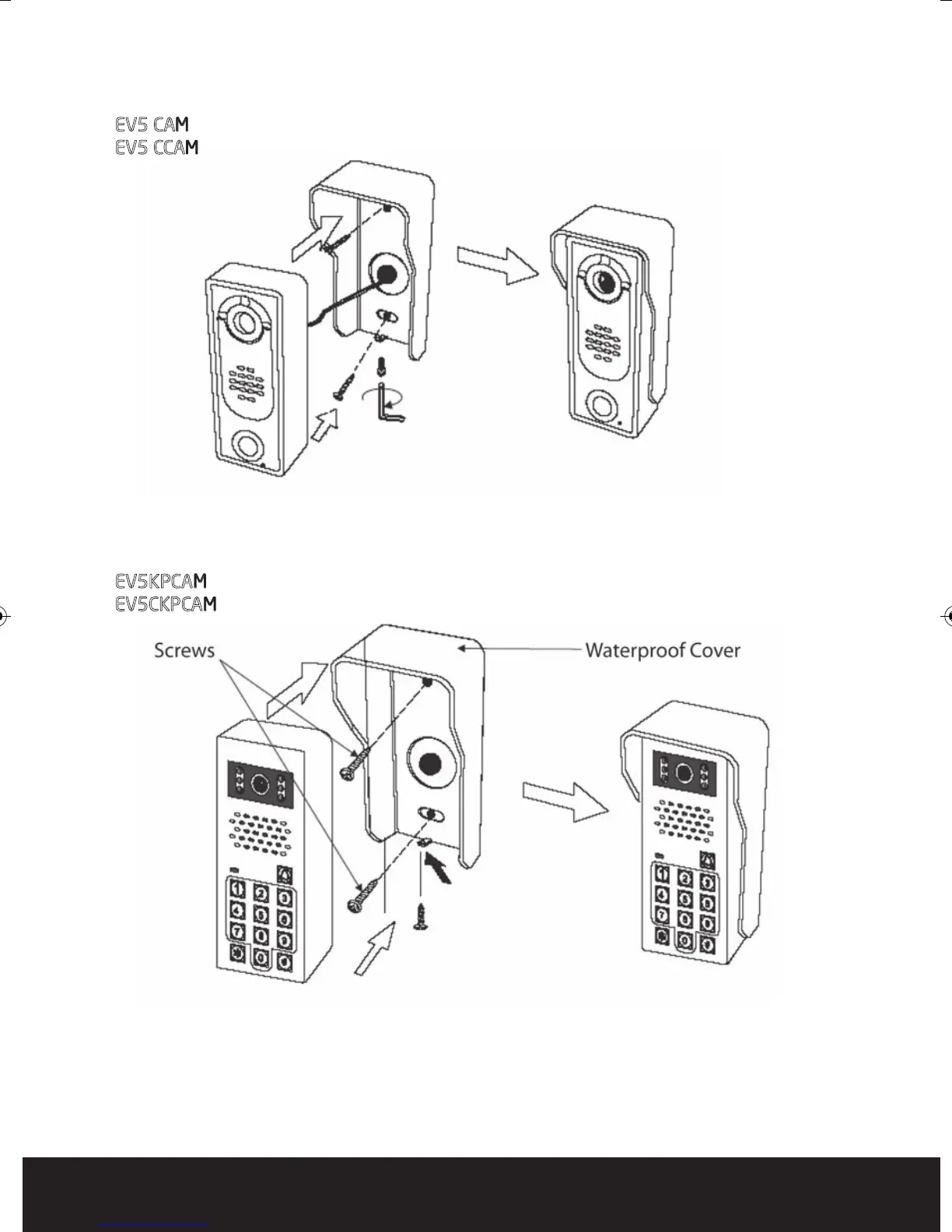 EV5 CAM
EV5 CCAM

EV5KPCAM
EV5CKPCAM

Screws

Waterproof Cover

1 2 3
4 5 6
7 8 9
0