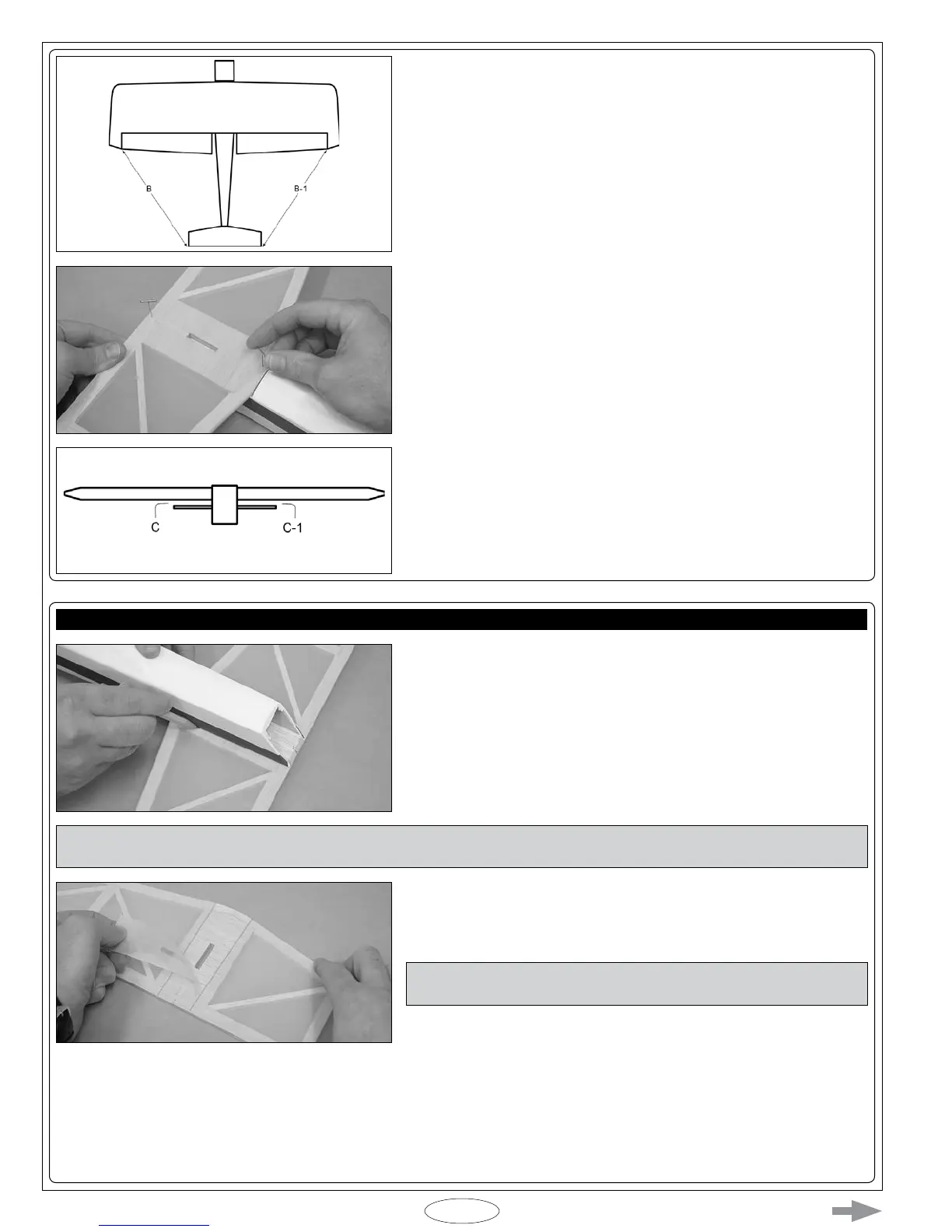 B

B-1

C

C-1