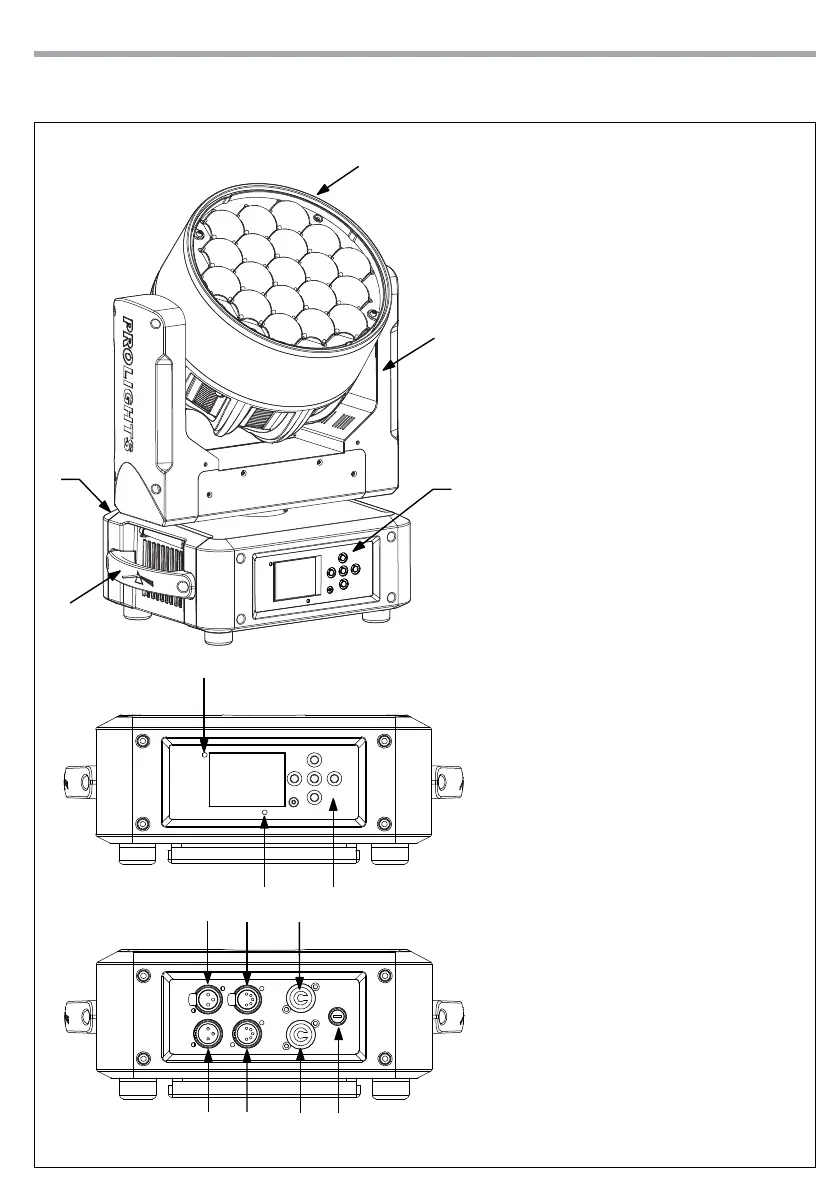 PROLIGHTS