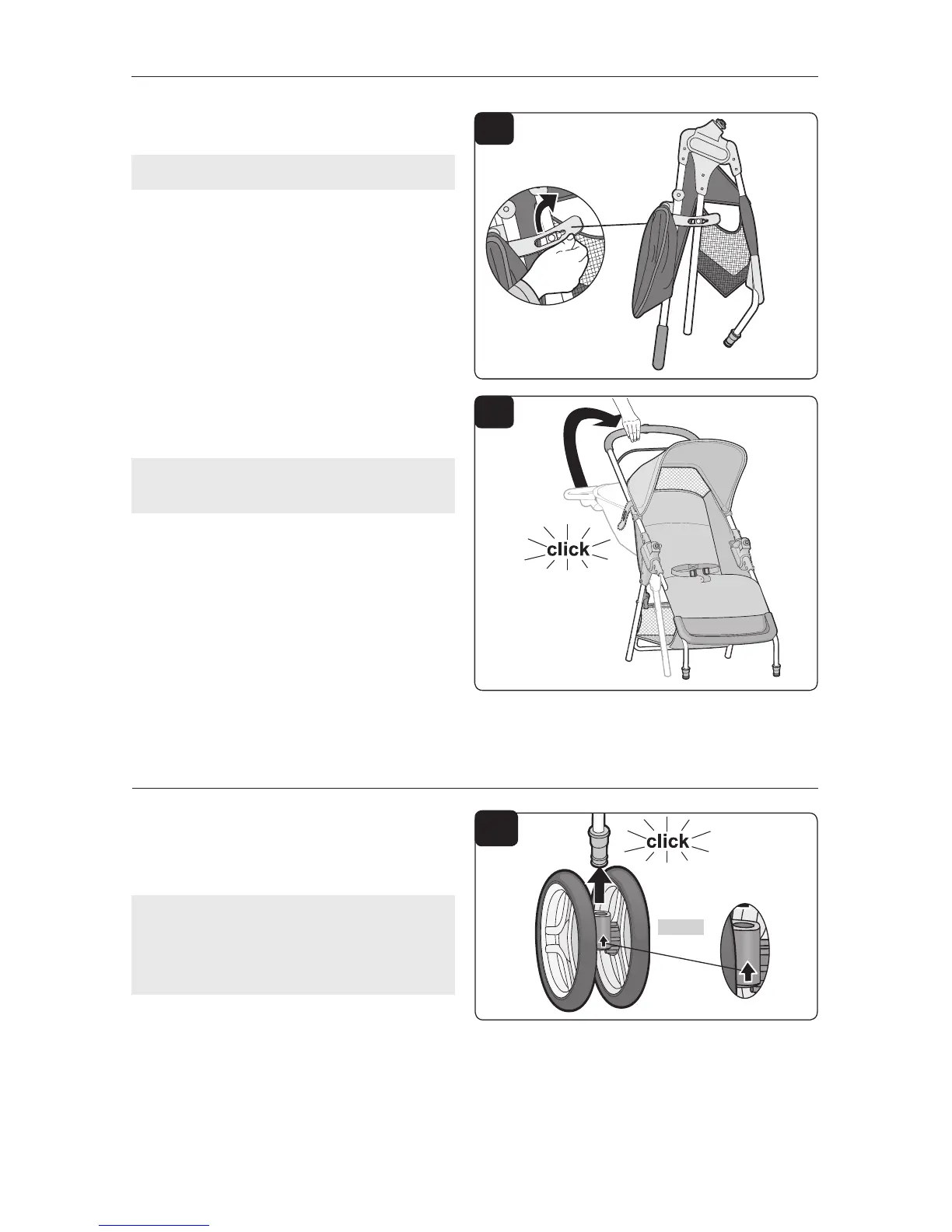 click

click