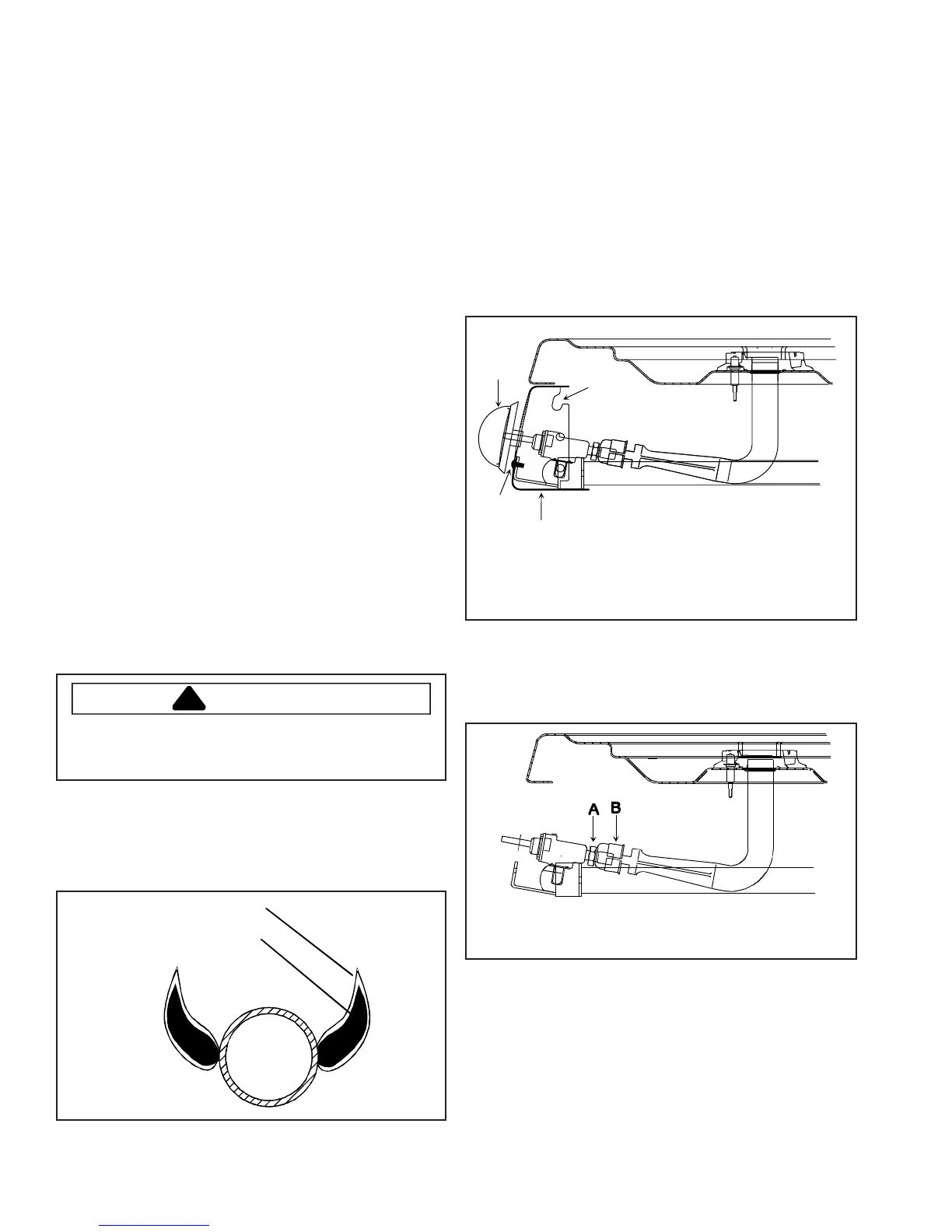 A B