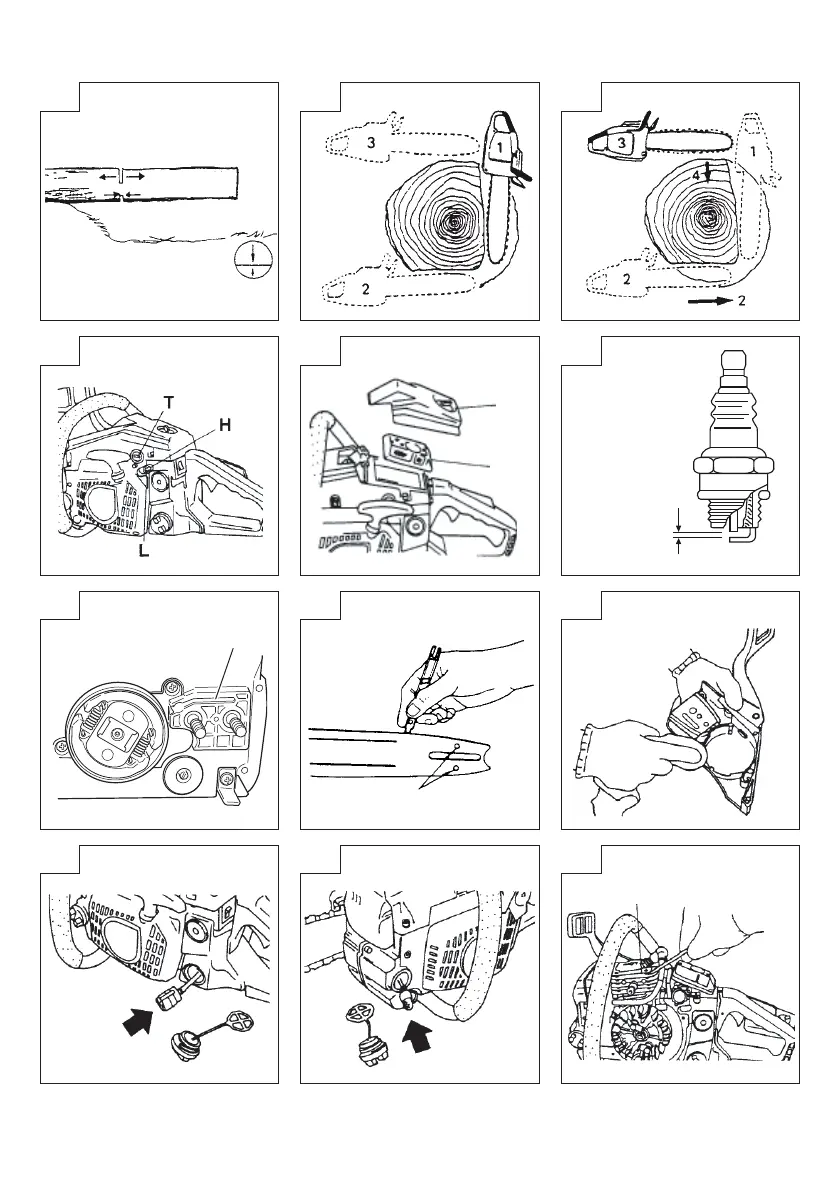 3
1
2

3
1
4
2
2

T
H
L