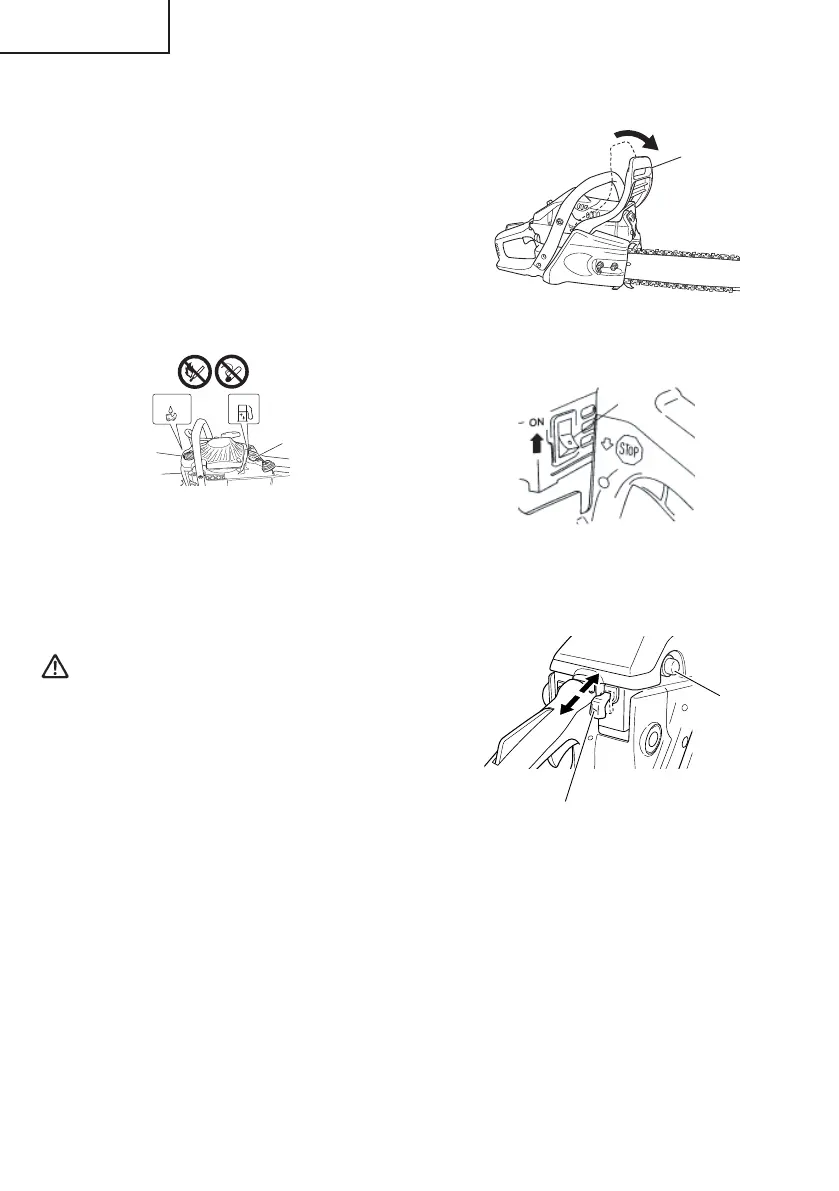 ON

Stop